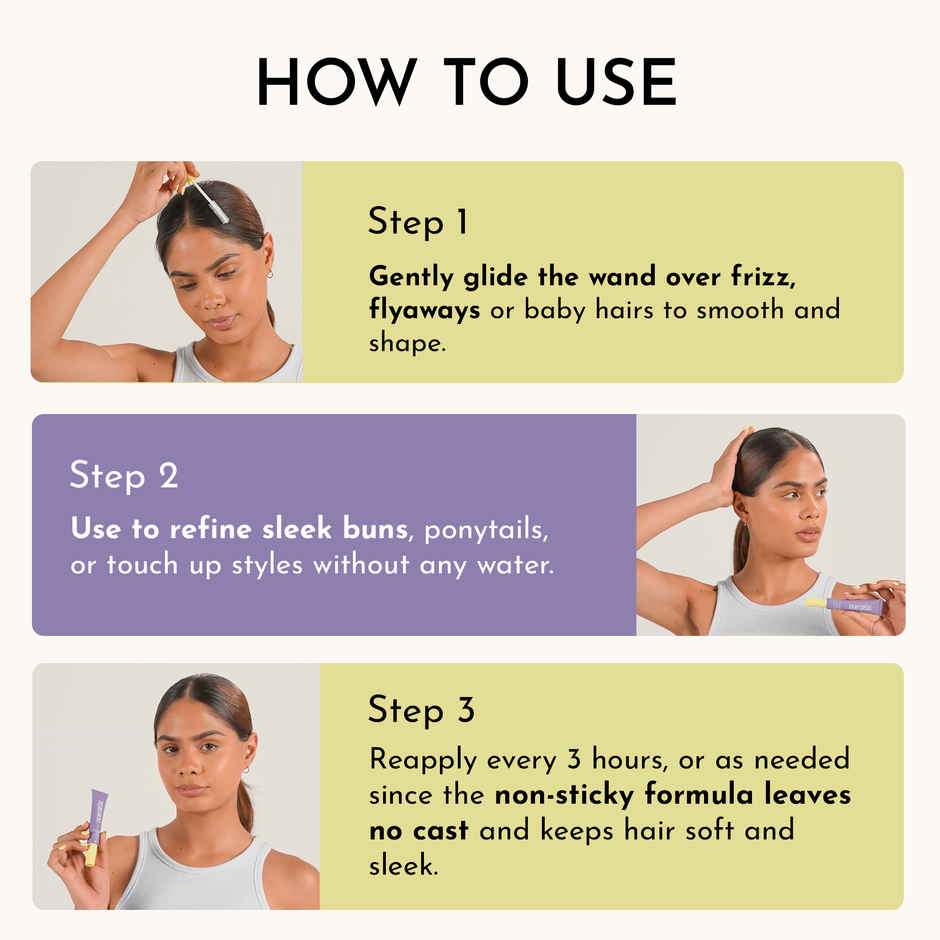 HOW TO USE

Step 1

Gently glide the wand over frizz, flyaways or baby hairs to smooth and shape.

Step 2

Use to refine sleek buns, ponytails, or touch up styles without any water.

Step 3

Reapply every 3 hours, or as needed since the non-sticky formula leaves no cast and keeps hair soft and sleek.