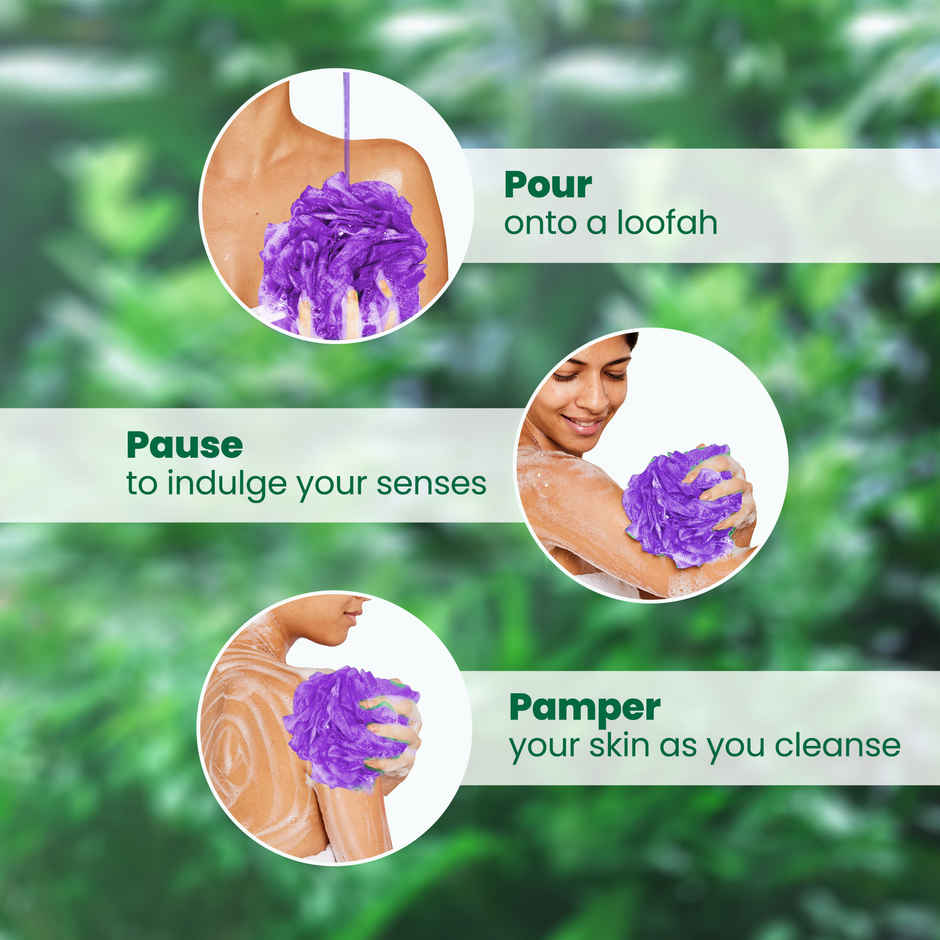 Pour
onto a loofah

Pause
to indulge your senses

Pamper
your skin as you cleanse