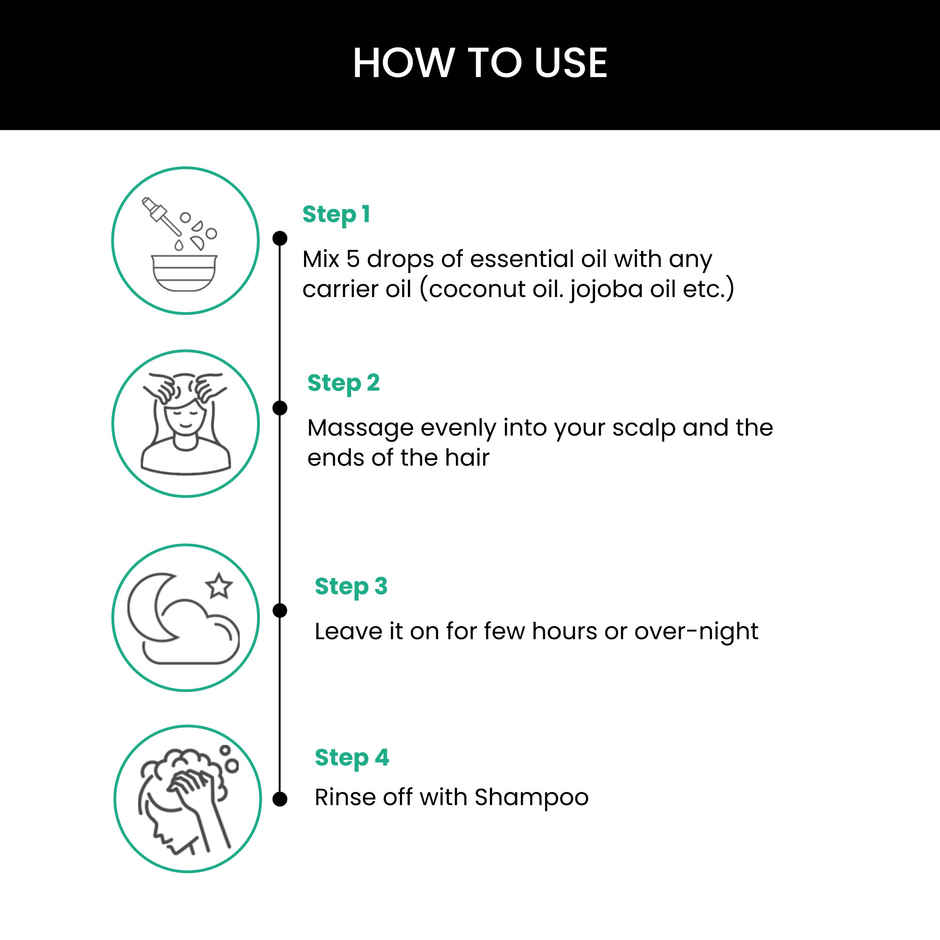 HOW TO USE

Step 1

Mix 5 drops of essential oil with any carrier oil (coconut oil. jojoba oil etc.)

Step 2

Massage evenly into your scalp and the ends of the hair

Step 3

Leave it on for few hours or over-night

Step 4

Rinse off with Shampoo