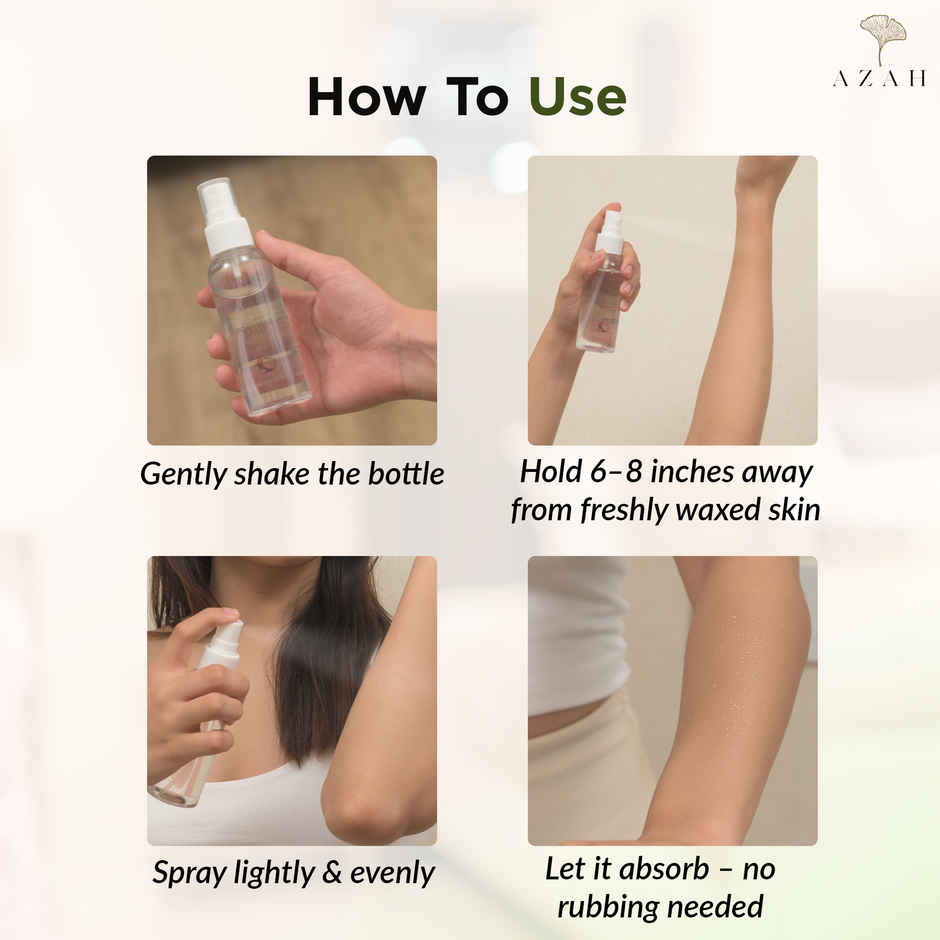 AZAH

How To Use

Gently shake the bottle

Hold 6–8 inches away from freshly waxed skin

Spray lightly & evenly

Let it absorb – no rubbing needed