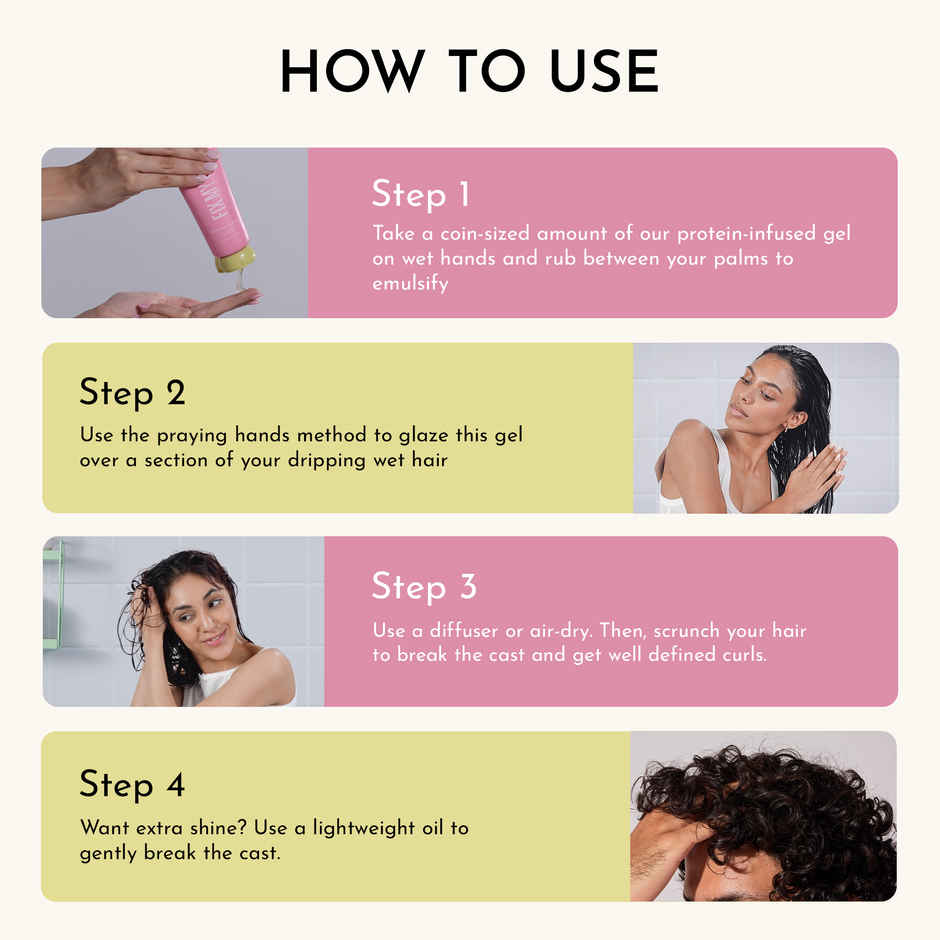 HOW TO USE

Step 1

Take a coin-sized amount of our protein-infused gel on wet hands and rub between your palms to emulsify

Step 2

Use the praying hands method to glaze this gel over a section of your dripping wet hair

Step 3

Use a diffuser or air-dry. Then, scrunch your hair to break the cast and get well defined curls.

Step 4

Want extra shine? Use a lightweight oil to gently break the cast.