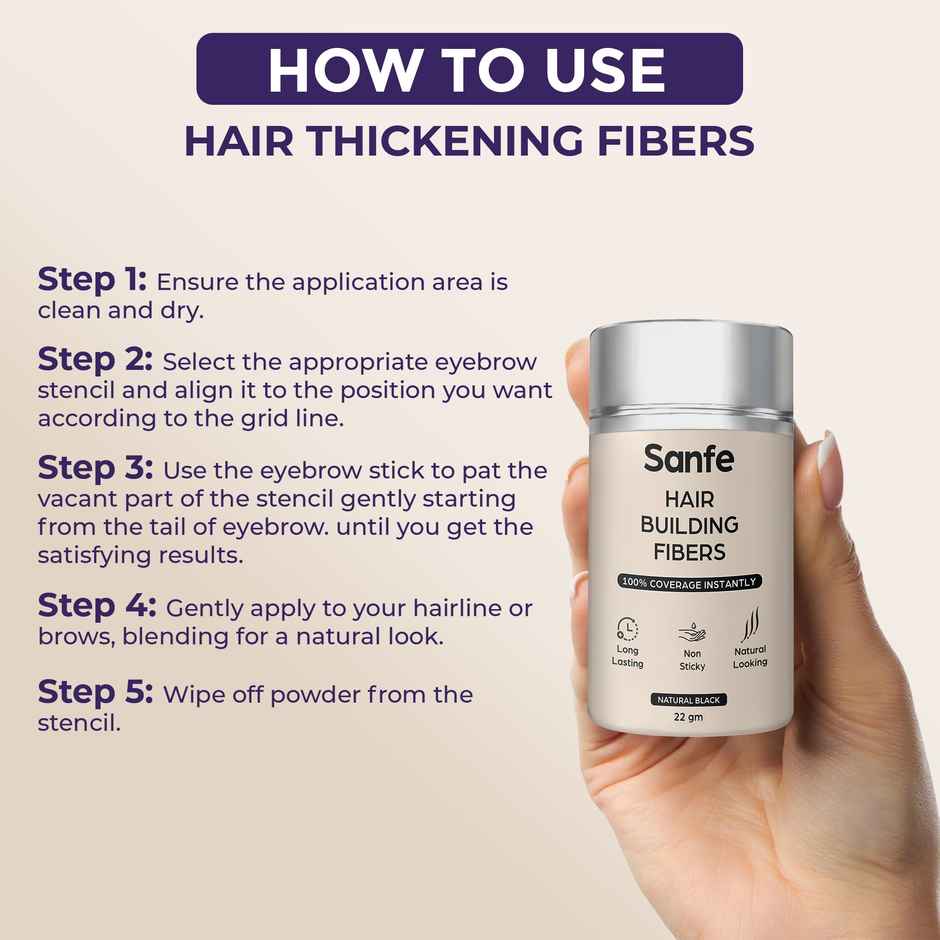 HOW TO USE
HAIR THICKENING FIBERS

Step 1: Ensure the application area is clean and dry.

Step 2: Select the appropriate eyebrow stencil and align it to the position you want according to the grid line.

Step 3: Use the eyebrow stick to pat the vacant part of the stencil gently starting from the tail of eyebrow. until you get the satisfying results.

Step 4: Gently apply to your hairline or brows, blending for a natural look.

Step 5: Wipe off powder from the stencil.

Sanfe
HAIR BUILDING FIBERS
100% COVERAGE INSTANTLY
Long Lasting
Non Sticky
Natural Looking
NATURAL BLACK
22 gm