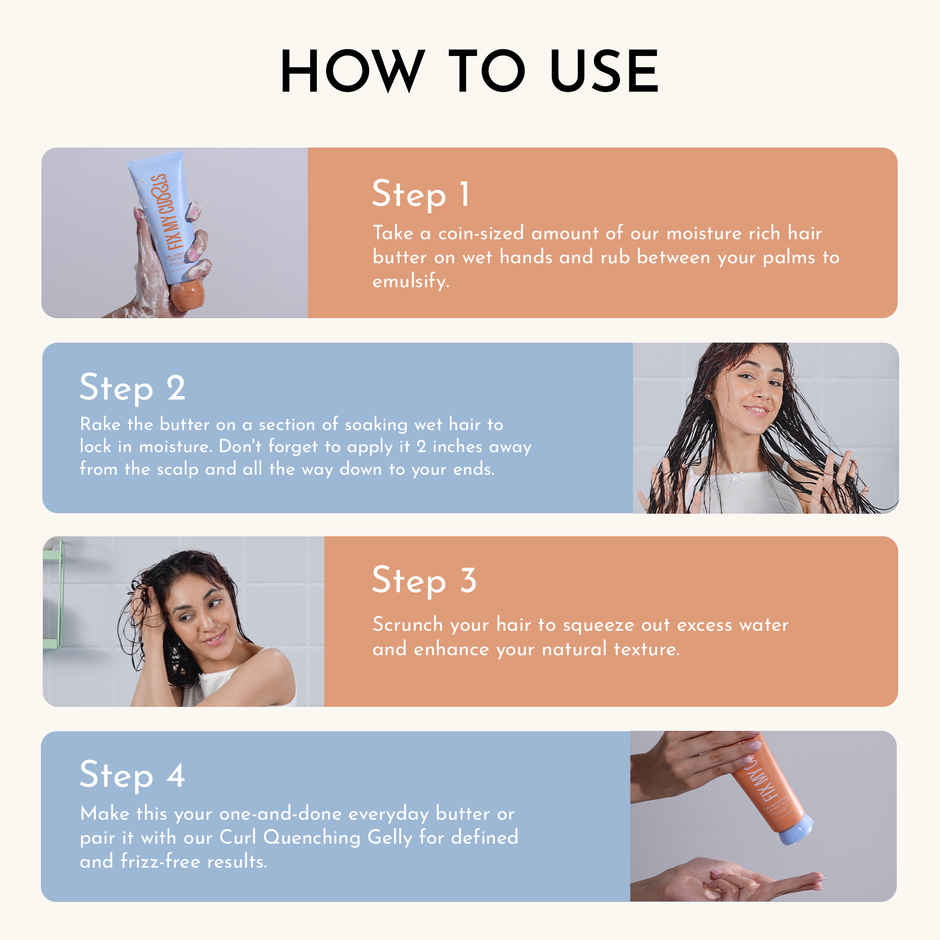 HOW TO USE

FIX MY CURLS

Step 1
Take a coin-sized amount of our moisture rich hair butter on wet hands and rub between your palms to emulsify.

Step 2
Rake the butter on a section of soaking wet hair to lock in moisture. Don't forget to apply it 2 inches away from the scalp and all the way down to your ends.

Step 3
Scrunch your hair to squeeze out excess water and enhance your natural texture.

Step 4
Make this your one-and-done everyday butter or pair it with our Curl Quenching Gelly for defined and frizz-free results.

FIX MY