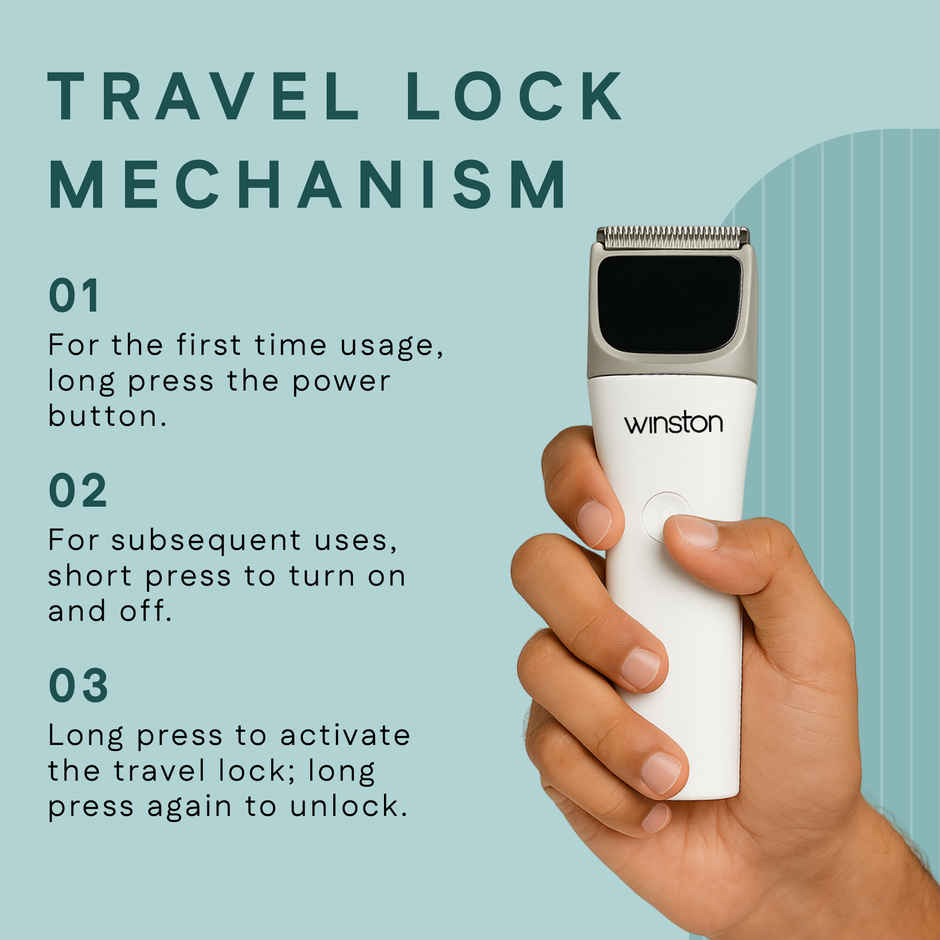 TRAVEL LOCK MECHANISM

01
For the first time usage, long press the power button.

02
For subsequent uses, short press to turn on and off.

03
Long press to activate the travel lock; long press again to unlock.

winston