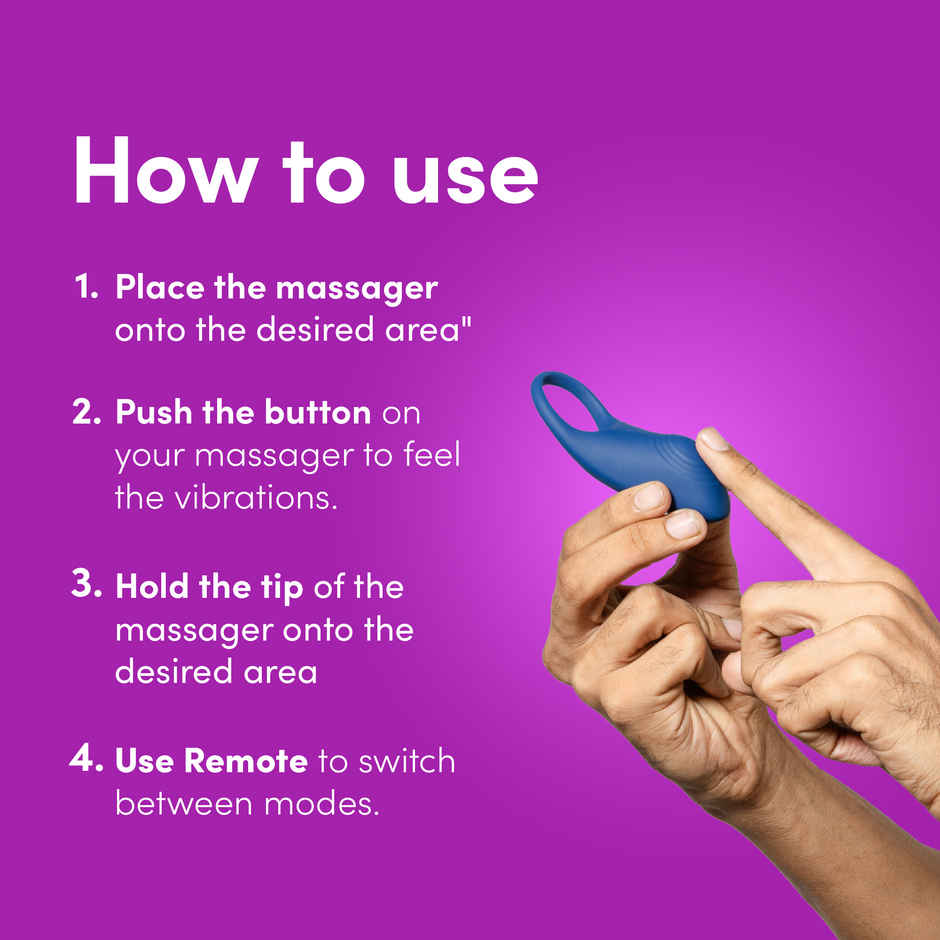 How to use

1. Place the massager onto the desired area"

2. Push the button on your massager to feel the vibrations.

3. Hold the tip of the massager onto the desired area

4. Use Remote to switch between modes.