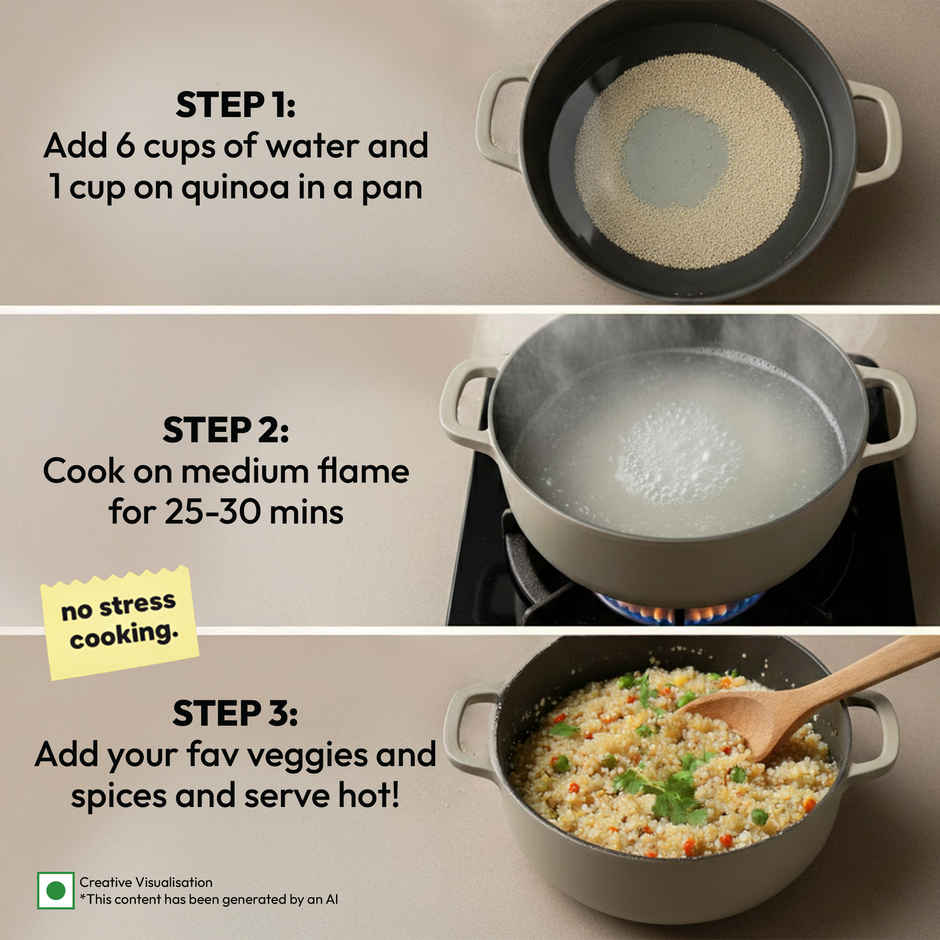 STEP 1:
Add 6 cups of water and 1 cup on quinoa in a pan

STEP 2:
Cook on medium flame for 25-30 mins

no stress cooking.

STEP 3:
Add your fav veggies and spices and serve hot!

Creative Visualisation
*This content has been generated by an AI