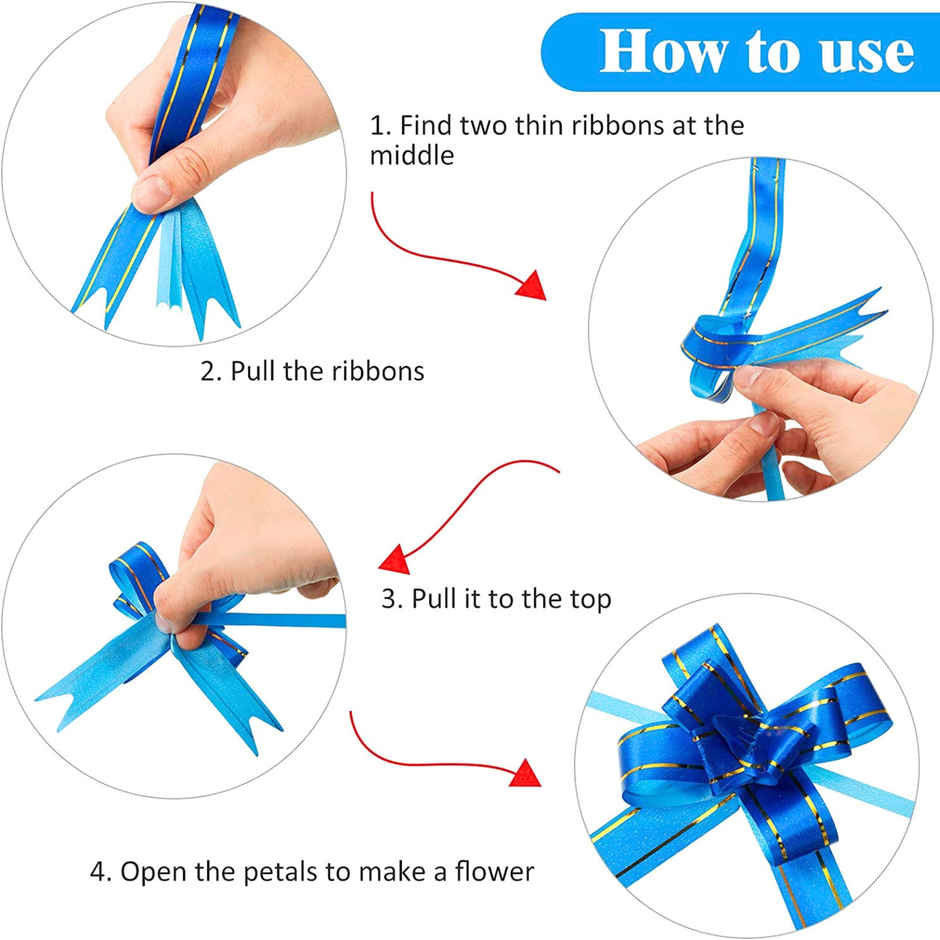 How to use

1. Find two thin ribbons at the middle

2. Pull the ribbons

3. Pull it to the top

4. Open the petals to make a flower