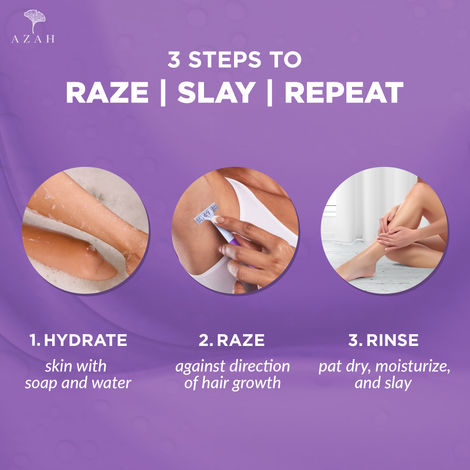 AZAH

3 STEPS TO
RAZE | SLAY | REPEAT

1. HYDRATE
skin with soap and water

2. RAZE
against direction of hair growth

3. RINSE
pat dry, moisturize, and slay