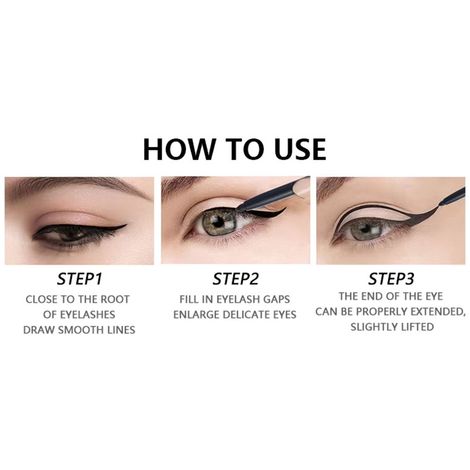 HOW TO USE

STEP1
CLOSE TO THE ROOT
OF EYELASHES
DRAW SMOOTH LINES

STEP2
FILL IN EYELASH GAPS
ENLARGE DELICATE EYES

STEP3
THE END OF THE EYE
CAN BE PROPERLY EXTENDED,
SLIGHTLY LIFTED