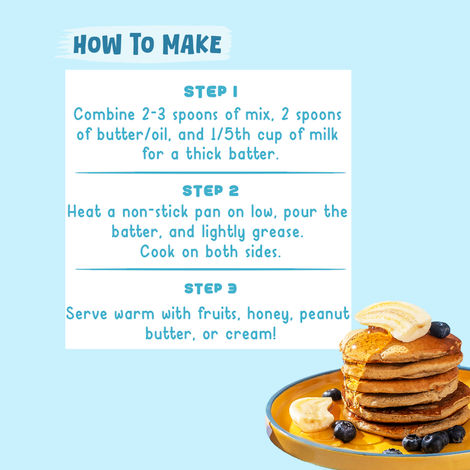 HOW TO MAKE

STEP 1

Combine 2-3 spoons of mix, 2 spoons of butter/oil, and 1/5th cup of milk for a thick batter.

STEP 2

Heat a non-stick pan on low, pour the batter, and lightly grease.
Cook on both sides.

STEP 3

Serve warm with fruits, honey, peanut butter, or cream!