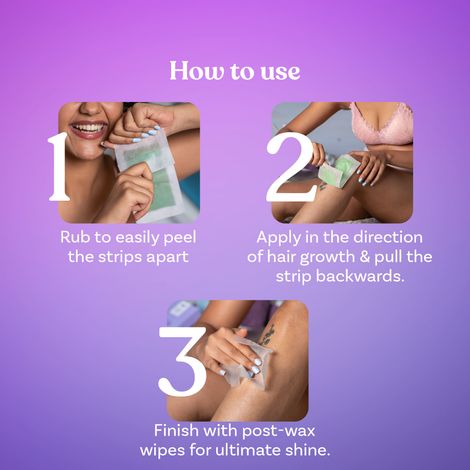 How to use

1

Rub to easily peel the strips apart

2

Apply in the direction of hair growth & pull the strip backwards.

3

Finish with post-wax wipes for ultimate shine.