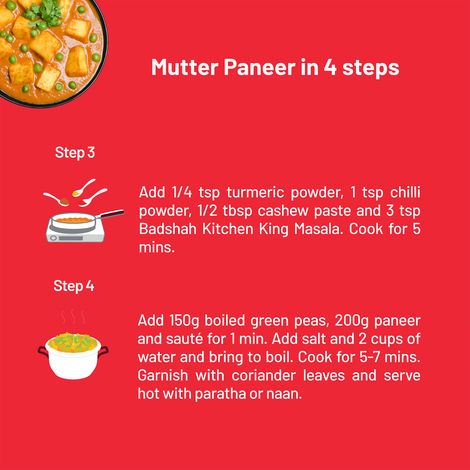 Mutter Paneer in 4 steps

Step 3

Add 1/4 tsp turmeric powder, 1 tsp chilli powder, 1/2 tbsp cashew paste and 3 tsp Badshah Kitchen King Masala. Cook for 5 mins.

Step 4

Add 150g boiled green peas, 200g paneer and sauté for 1 min. Add salt and 2 cups of water and bring to boil. Cook for 5-7 mins. Garnish with coriander leaves and serve hot with paratha or naan.