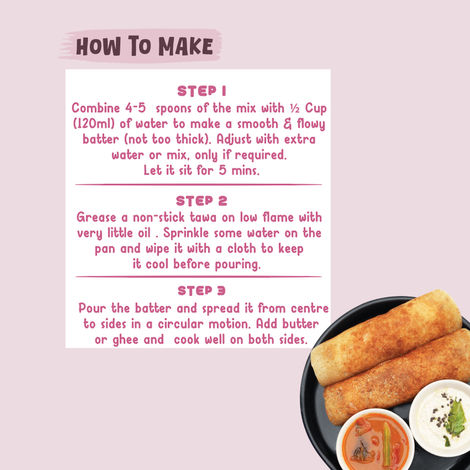 HOW TO MAKE

STEP 1

Combine 4-5 spoons of the mix with ½ Cup (120ml) of water to make a smooth & flowy batter (not too thick). Adjust with extra water or mix, only if required. Let it sit for 5 mins.

STEP 2

Grease a non-stick tawa on low flame with very little oil . Sprinkle some water on the pan and wipe it with a cloth to keep it cool before pouring.

STEP 3

Pour the batter and spread it from centre to sides in a circular motion. Add butter or ghee and cook well on both sides.