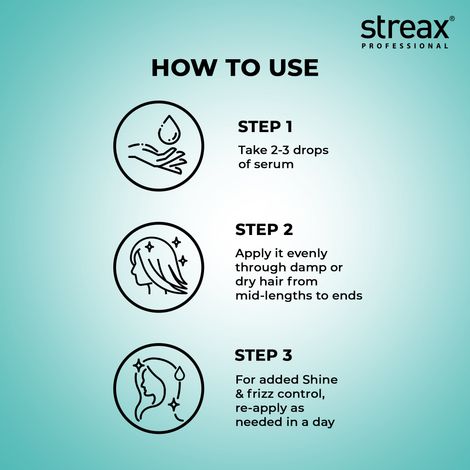 streax®
PROFESSIONAL

HOW TO USE

STEP 1
Take 2-3 drops of serum

STEP 2
Apply it evenly through damp or dry hair from mid-lengths to ends

STEP 3
For added Shine & frizz control, re-apply as needed in a day