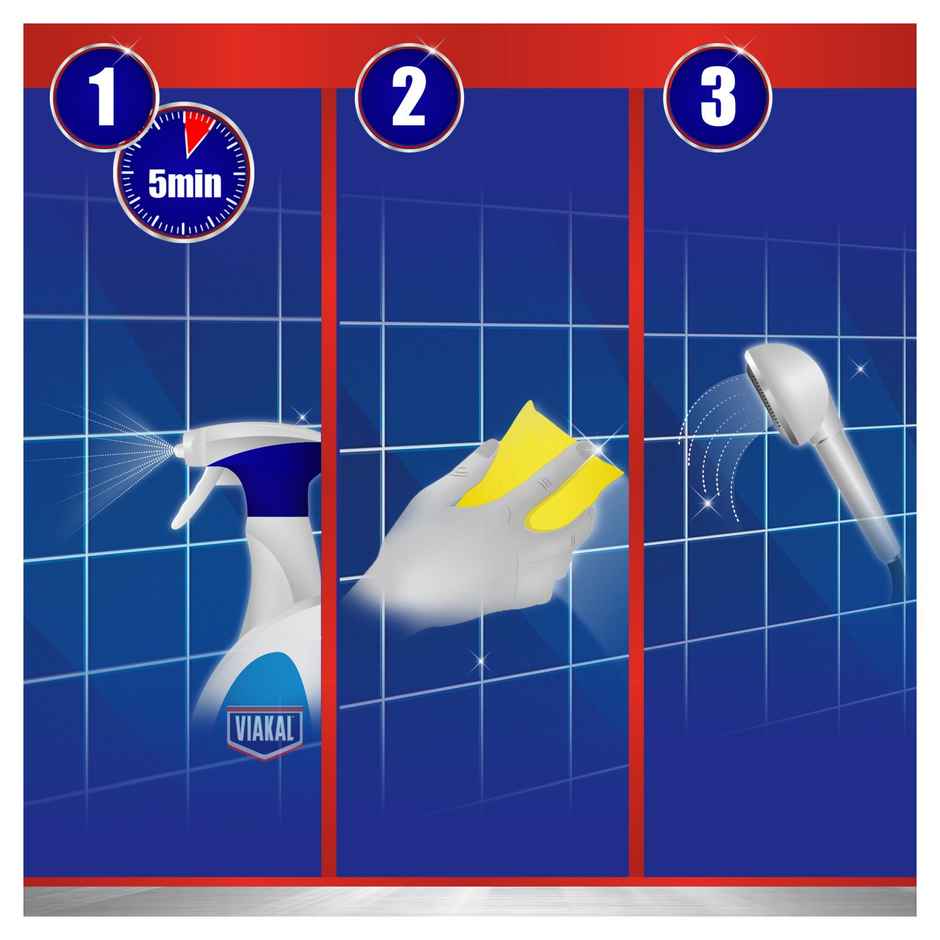 1
5min
VIAKAL
2
3