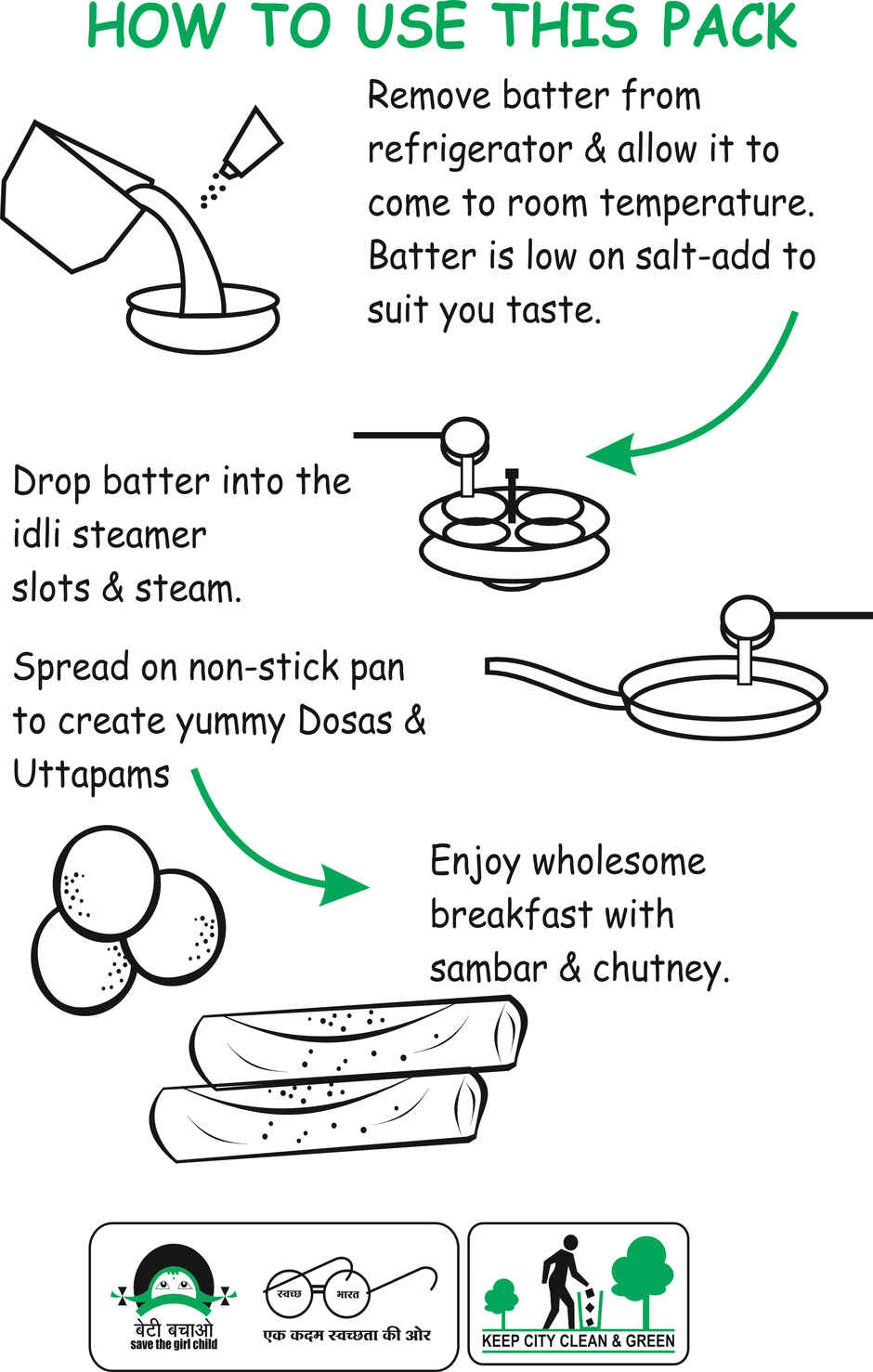 HOW TO USE THIS PACK

Remove batter from refrigerator & allow it to come to room temperature. Batter is low on salt-add to suit you taste.

Drop batter into the idli steamer slots & steam.

Spread on non-stick pan to create yummy Dosas & Uttapams

Enjoy wholesome breakfast with sambar & chutney.

बेटी बचाओ
save the girl child

स्वच्छ भारत
एक कदम स्वच्छता की ओर

KEEP CITY CLEAN & GREEN