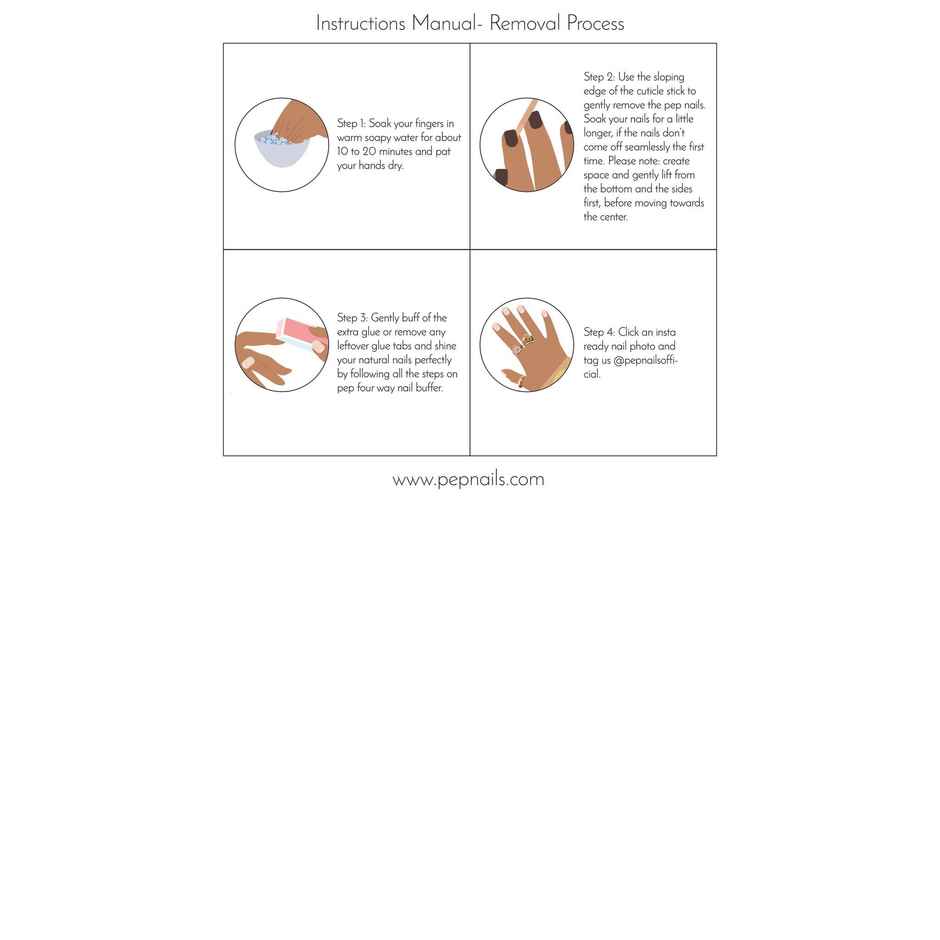 Instructions Manual- Removal Process

Step 1: Soak your fingers in warm soapy water for about 10 to 20 minutes and pat your hands dry.

Step 2: Use the sloping edge of the cuticle stick to gently remove the pep nails. Soak your nails for a little longer, if the nails don't come off seamlessly the first time. Please note: create space and gently lift from the bottom and the sides first, before moving towards the center.

Step 3: Gently buff of the extra glue or remove any leftover glue tabs and shine your natural nails perfectly by following all the steps on pep four way nail buffer.

Step 4: Click an insta ready nail photo and tag us @pepnailsofficial.

www.pepnails.com