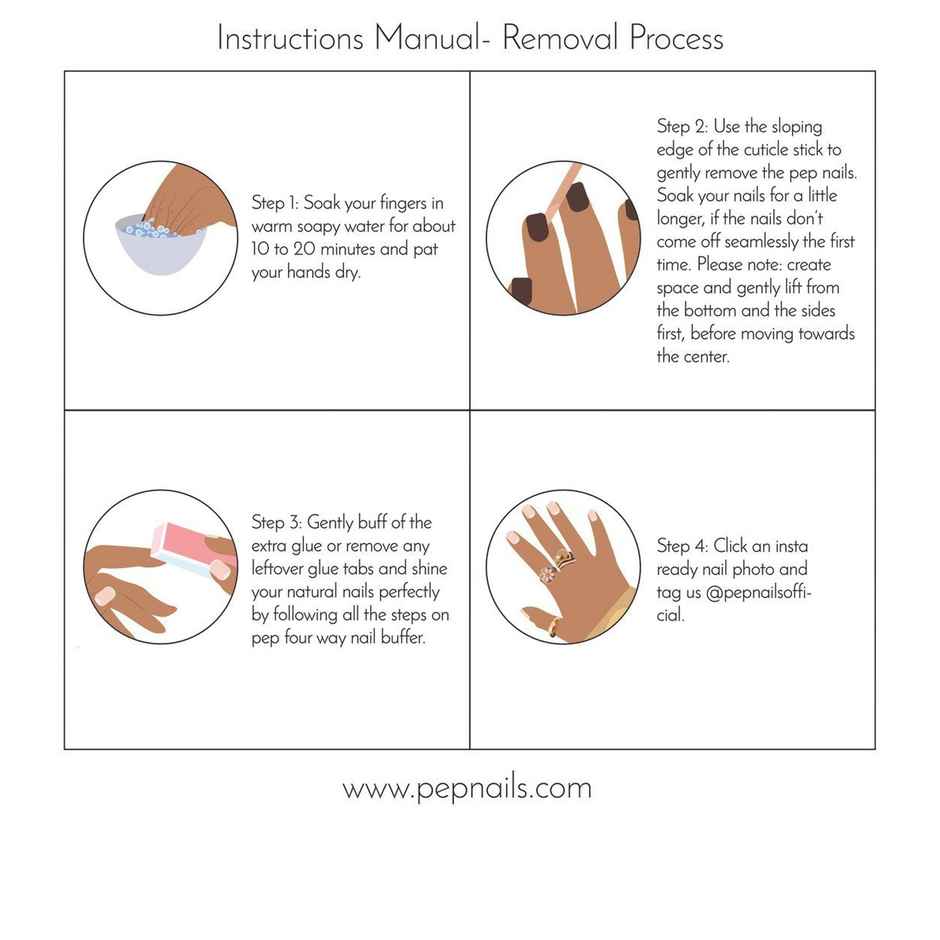 Instructions Manual- Removal Process

Step 1: Soak your fingers in warm soapy water for about 10 to 20 minutes and pat your hands dry.

Step 2: Use the sloping edge of the cuticle stick to gently remove the pep nails. Soak your nails for a little longer, if the nails don't come off seamlessly the first time. Please note: create space and gently lift from the bottom and the sides first, before moving towards the center.

Step 3: Gently buff of the extra glue or remove any leftover glue tabs and shine your natural nails perfectly by following all the steps on pep four way nail buffer.

Step 4: Click an insta ready nail photo and tag us @pepnailsofficial.

www.pepnails.com