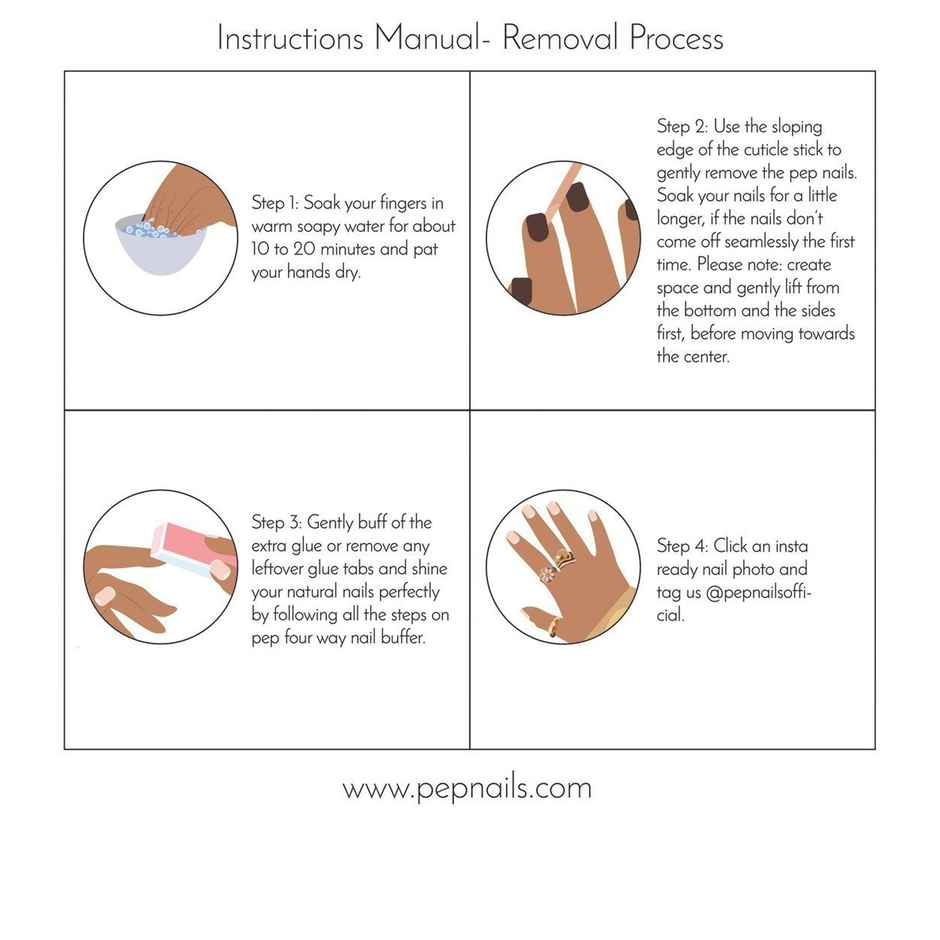 Instructions Manual- Removal Process

Step 1: Soak your fingers in warm soapy water for about 10 to 20 minutes and pat your hands dry.

Step 2: Use the sloping edge of the cuticle stick to gently remove the pep nails. Soak your nails for a little longer, if the nails don't come off seamlessly the first time. Please note: create space and gently lift from the bottom and the sides first, before moving towards the center.

Step 3: Gently buff of the extra glue or remove any leftover glue tabs and shine your natural nails perfectly by following all the steps on pep four way nail buffer.

Step 4: Click an insta ready nail photo and tag us @pepnailsofficial.

www.pepnails.com