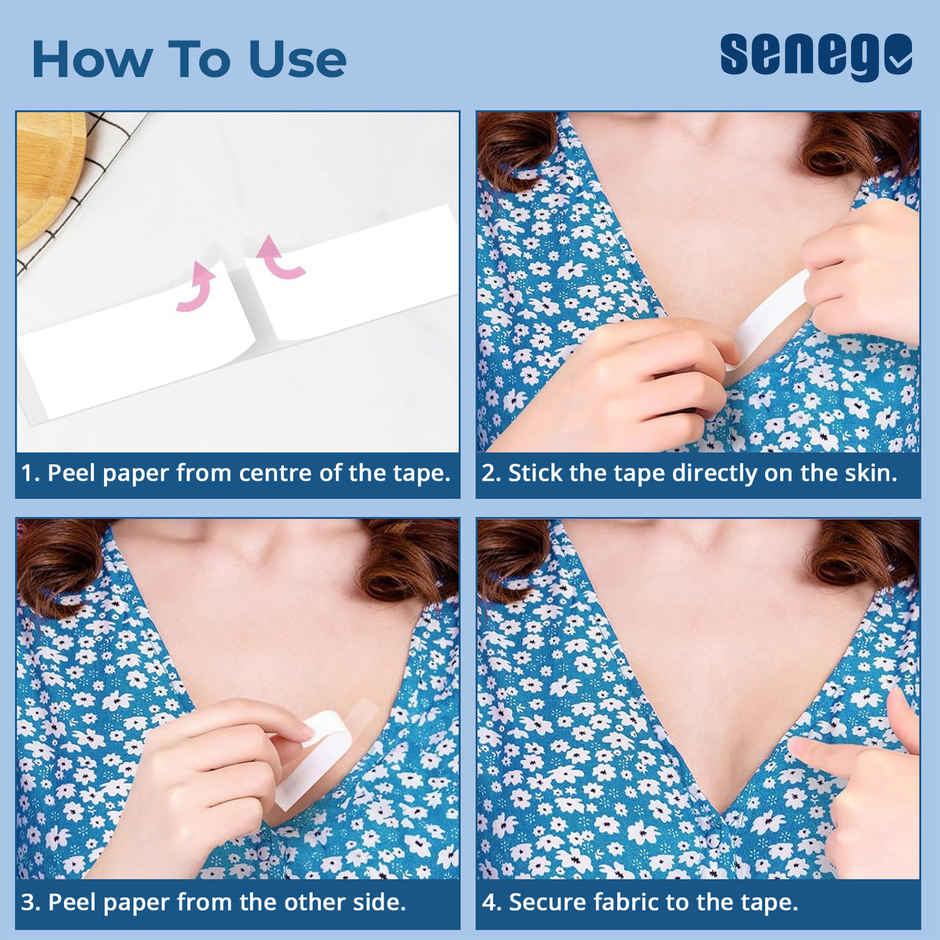 How To Use

senego

1. Peel paper from centre of the tape.

2. Stick the tape directly on the skin.

3. Peel paper from the other side.

4. Secure fabric to the tape.