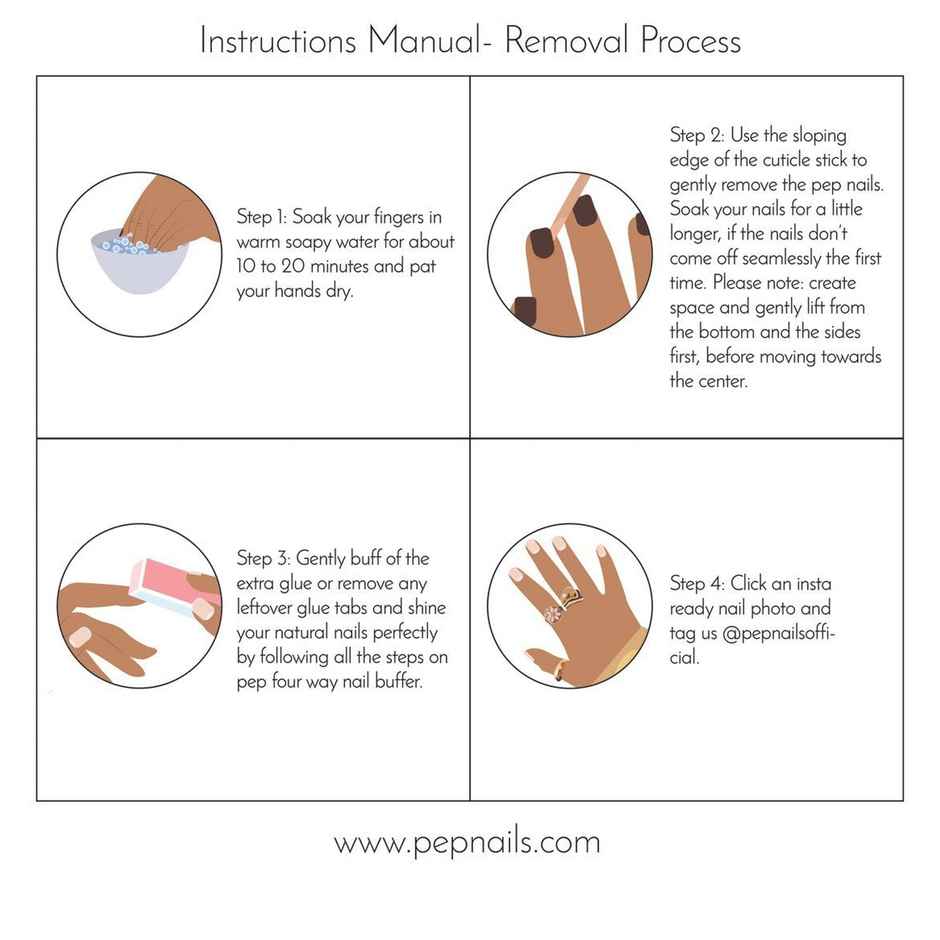 Instructions Manual- Removal Process

Step 1: Soak your fingers in warm soapy water for about 10 to 20 minutes and pat your hands dry.

Step 2: Use the sloping edge of the cuticle stick to gently remove the pep nails. Soak your nails for a little longer, if the nails don't come off seamlessly the first time. Please note: create space and gently lift from the bottom and the sides first, before moving towards the center.

Step 3: Gently buff of the extra glue or remove any leftover glue tabs and shine your natural nails perfectly by following all the steps on pep four way nail buffer.

Step 4: Click an insta ready nail photo and tag us @pepnailsofficial.

www.pepnails.com