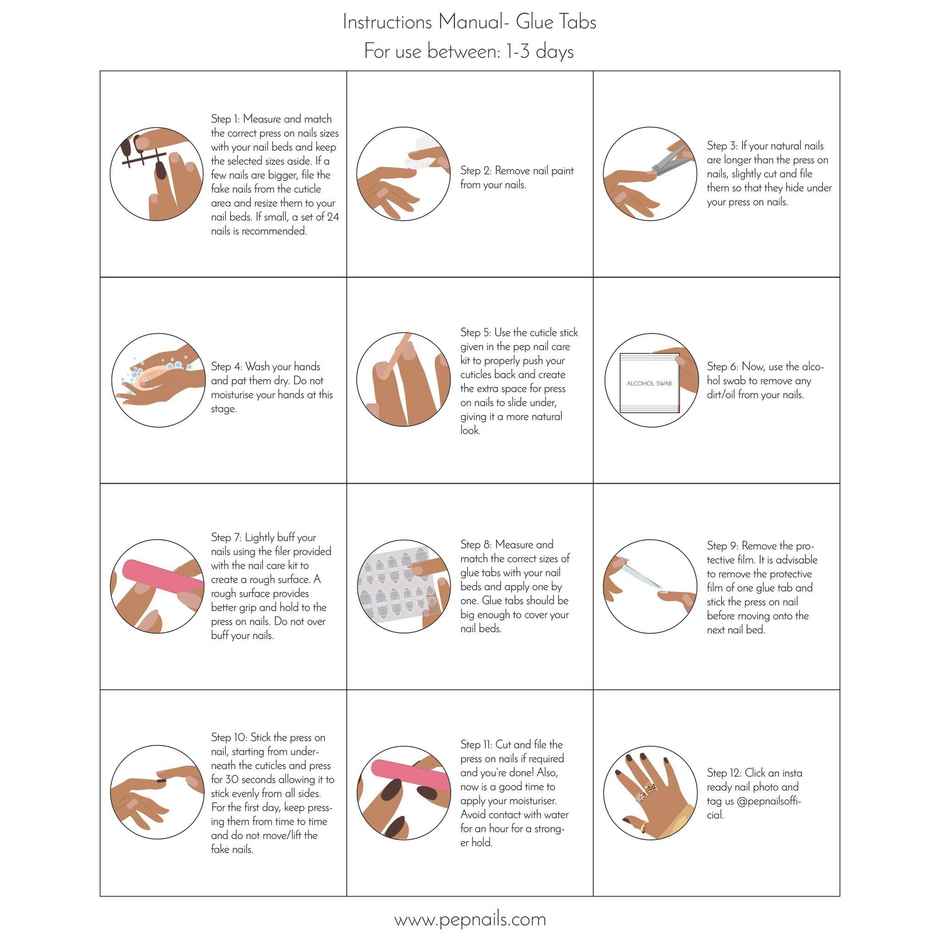 Instructions Manual- Glue Tabs
For use between: 1-3 days

Step 1: Measure and match the correct press on nails sizes with your nail beds and keep the selected sizes aside. If a few nails are bigger, file the fake nails from the cuticle area and resize them to your nail beds. If small, a set of 24 nails is recommended.

Step 2: Remove nail paint from your nails.

Step 3: If your natural nails are longer than the press on nails, slightly cut and file them so that they hide under your press on nails.

Step 4: Wash your hands and pat them dry. Do not moisturise your hands at this stage.

Step 5: Use the cuticle stick given in the pep nail care kit to properly push your cuticles back and create the extra space for press on nails to slide under, giving it a more natural look.

ALCOHOL SWAB

Step 6: Now, use the alcohol swab to remove any dirt/oil from your nails.

Step 7: Lightly buff your nails using the filer provided with the nail care kit to create a rough surface. A rough surface provides better grip and hold to the press on nails. Do not over buff your nails.

Step 8: Measure and match the correct sizes of glue tabs with your nail beds and apply one by one. Glue tabs should be big enough to cover your nail beds.

Step 9: Remove the protective film. It is advisable to remove the protective film of one glue tab and stick the press on nail before moving onto the next nail bed.

Step 10: Stick the press on nail, starting from underneath the cuticles and press for 30 seconds allowing it to stick evenly from all sides. For the first day, keep pressing them from time to time and do not move/lift the fake nails.

Step 11: Cut and file the press on nails if required and you're done! Also, now is a good time to apply your moisturiser. Avoid contact with water for an hour for a stronger hold.

Step 12: Click an insta ready nail photo and tag us @pepnailsofficial.

www.pepnails.com