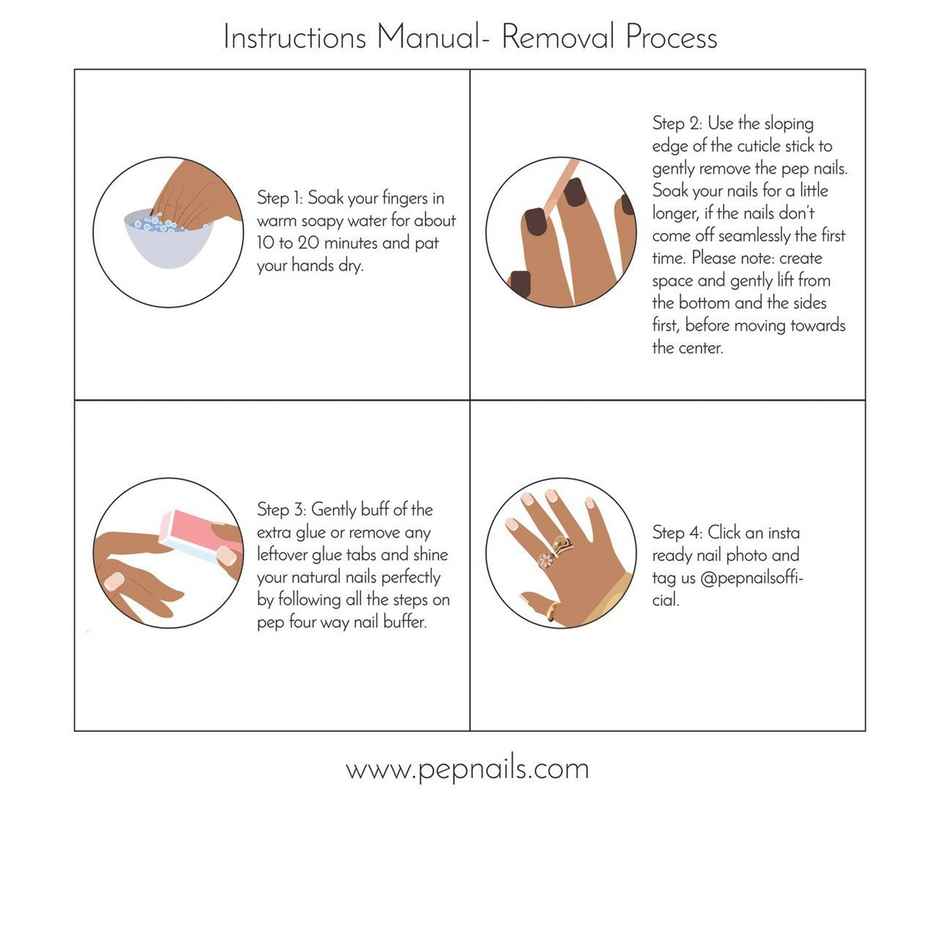 Instructions Manual- Removal Process

Step 1: Soak your fingers in warm soapy water for about 10 to 20 minutes and pat your hands dry.

Step 2: Use the sloping edge of the cuticle stick to gently remove the pep nails. Soak your nails for a little longer, if the nails don't come off seamlessly the first time. Please note: create space and gently lift from the bottom and the sides first, before moving towards the center.

Step 3: Gently buff of the extra glue or remove any leftover glue tabs and shine your natural nails perfectly by following all the steps on pep four way nail buffer.

Step 4: Click an insta ready nail photo and tag us @pepnailsofficial.

www.pepnails.com