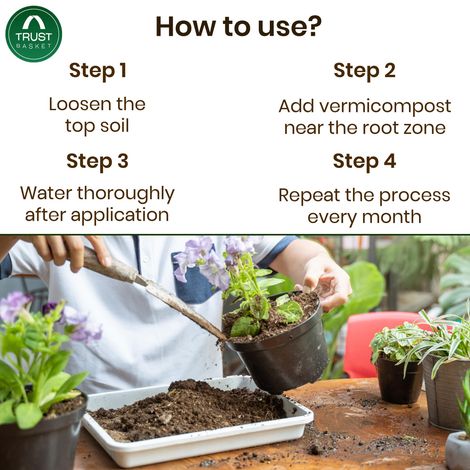 TRUST BASKET

How to use?

Step 1

Loosen the top soil

Step 2

Add vermicompost near the root zone

Step 3

Water thoroughly after application

Step 4

Repeat the process every month