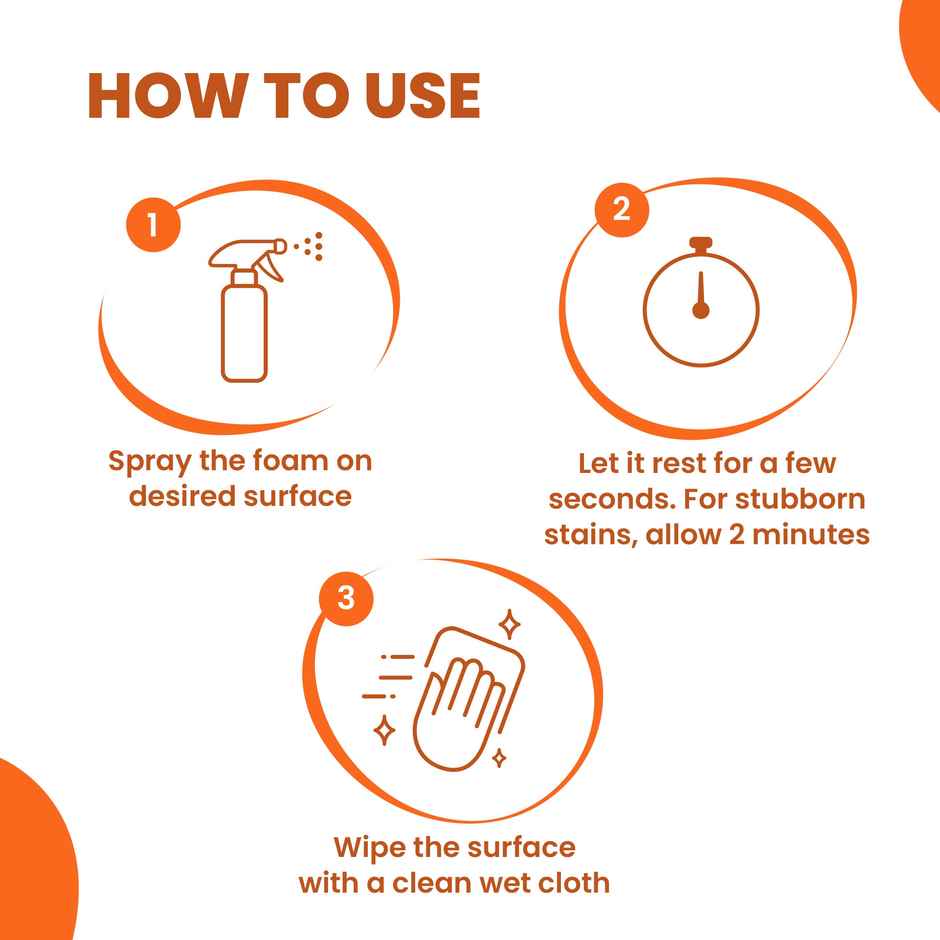 HOW TO USE

1

Spray the foam on desired surface

2

Let it rest for a few seconds. For stubborn stains, allow 2 minutes

3

Wipe the surface with a clean wet cloth