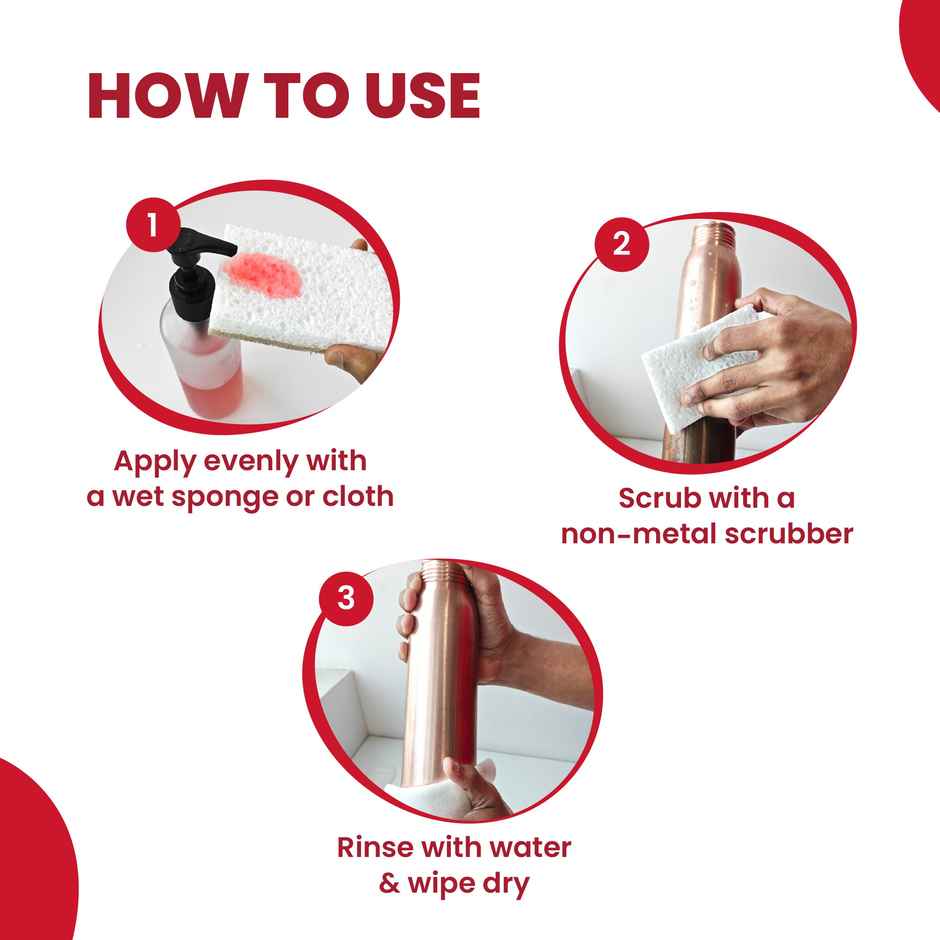 HOW TO USE

1

Apply evenly with a wet sponge or cloth

2

Scrub with a non-metal scrubber

3

Rinse with water & wipe dry