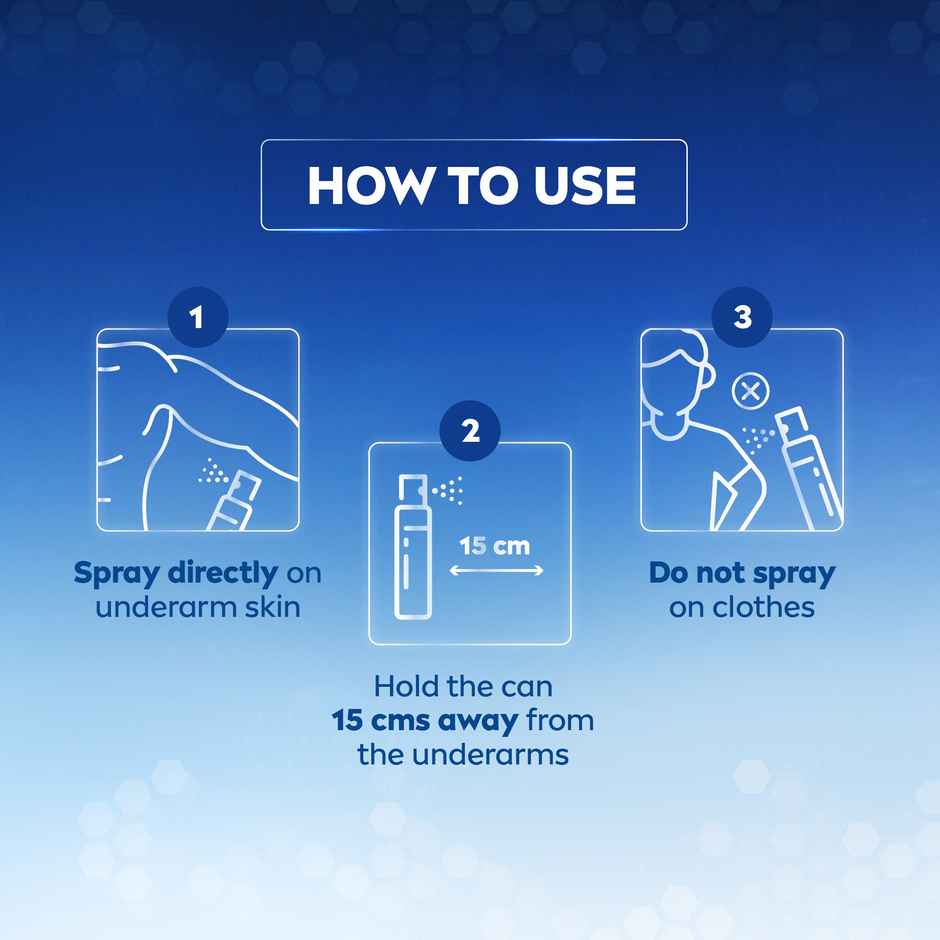 HOW TO USE

1

Spray directly on underarm skin

2

15 cm

Hold the can 15 cms away from the underarms

3

Do not spray on clothes