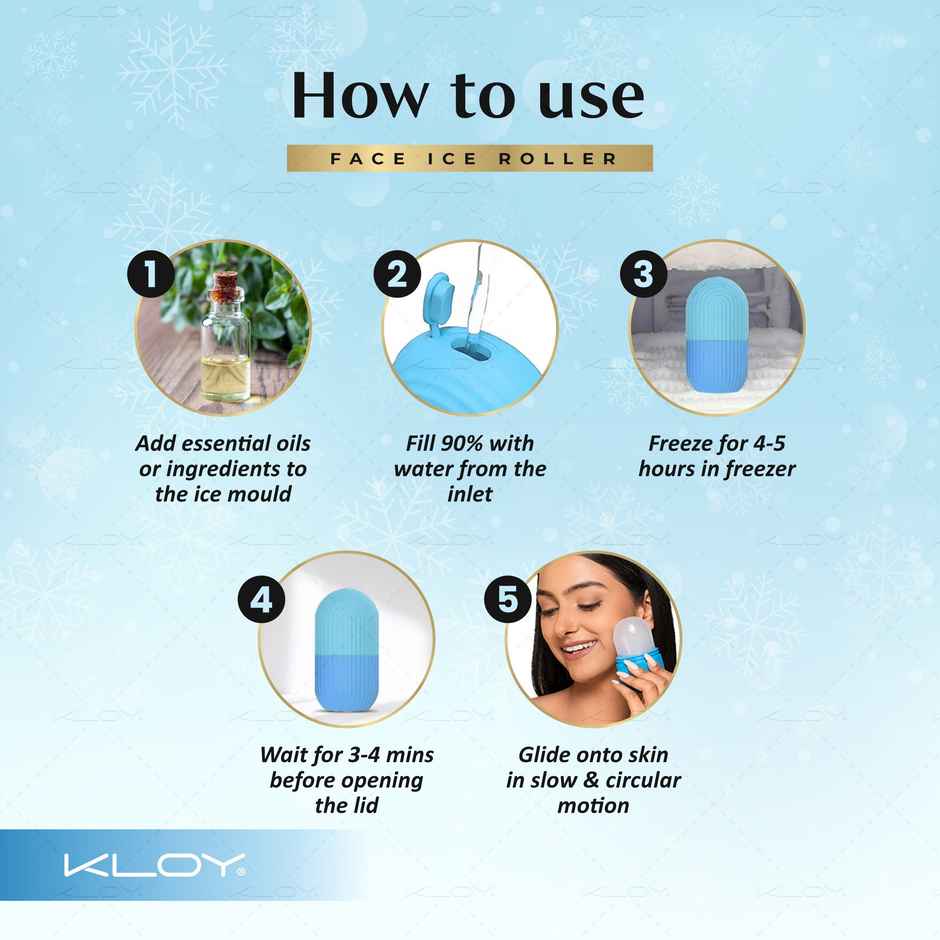 How to use

FACE ICE ROLLER

1
Add essential oils or ingredients to the ice mould

2
Fill 90% with water from the inlet

3
Freeze for 4-5 hours in freezer

4
Wait for 3-4 mins before opening the lid

5
Glide onto skin in slow & circular motion

KLOY