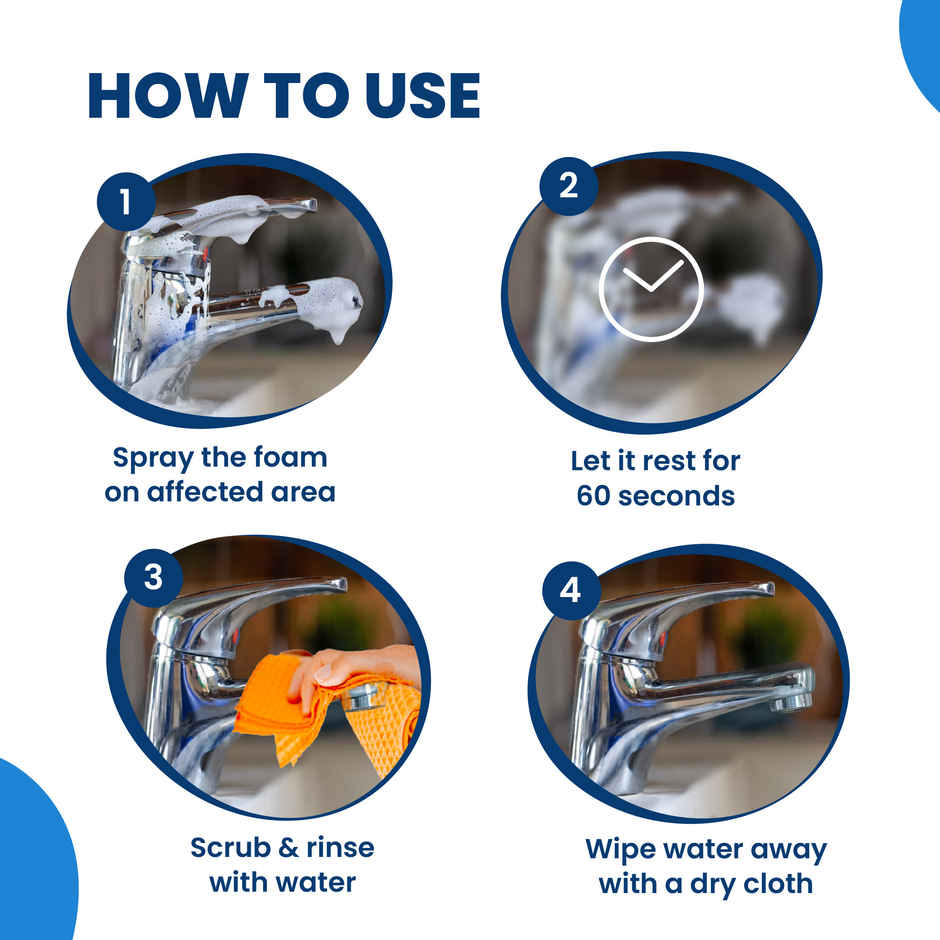 HOW TO USE

1

Spray the foam on affected area

2

Let it rest for 60 seconds

3

Scrub & rinse with water

4

Wipe water away with a dry cloth