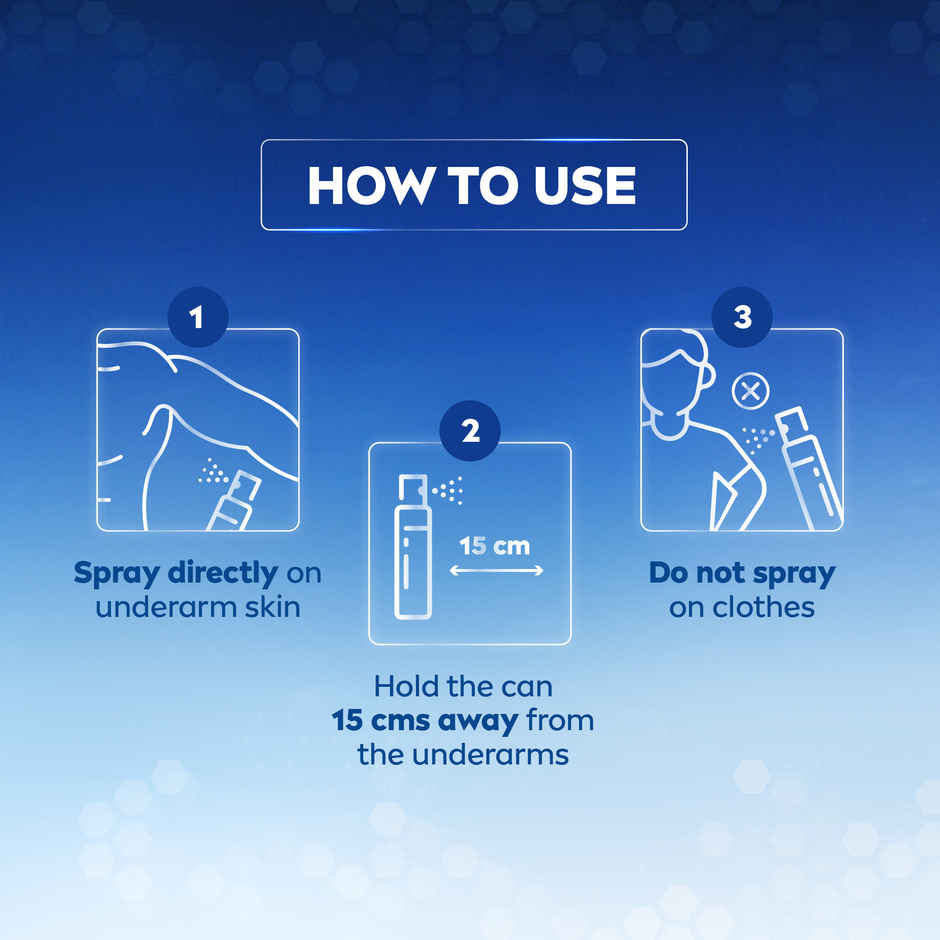 HOW TO USE

1

Spray directly on underarm skin

2

15 cm

Hold the can 15 cms away from the underarms

3

Do not spray on clothes