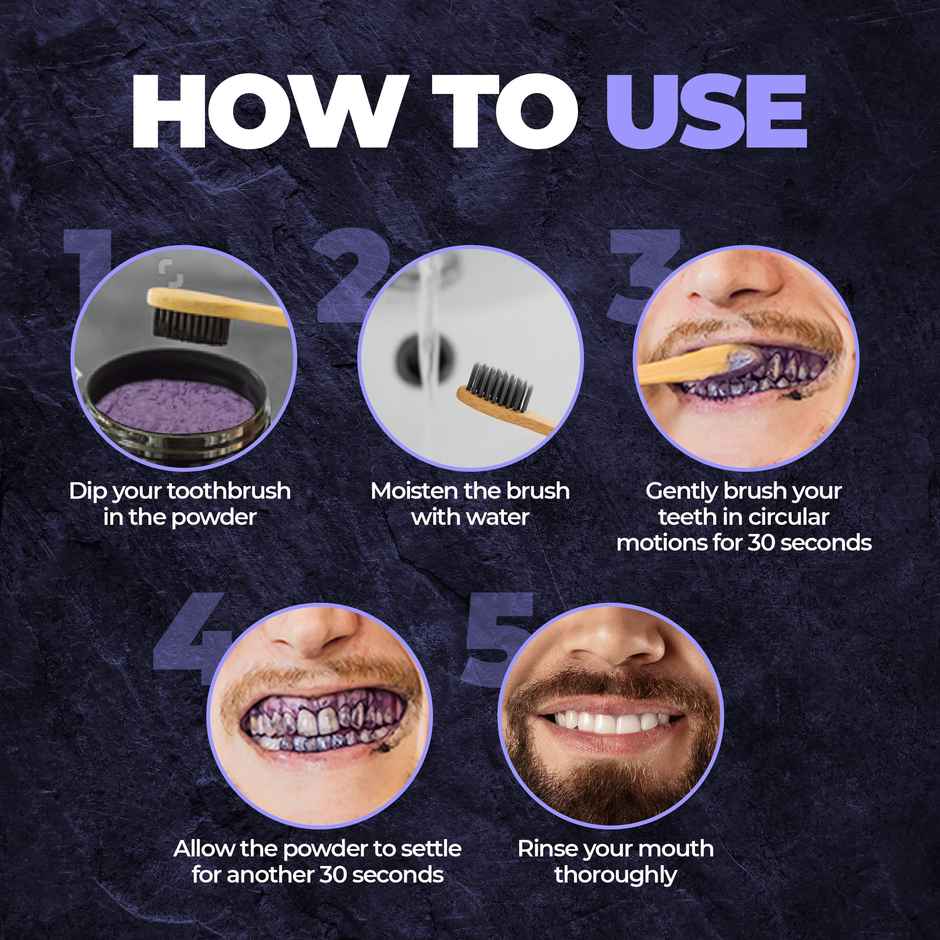 HOW TO USE

1
Dip your toothbrush in the powder

2
Moisten the brush with water

3
Gently brush your teeth in circular motions for 30 seconds

4
Allow the powder to settle for another 30 seconds

5
Rinse your mouth thoroughly