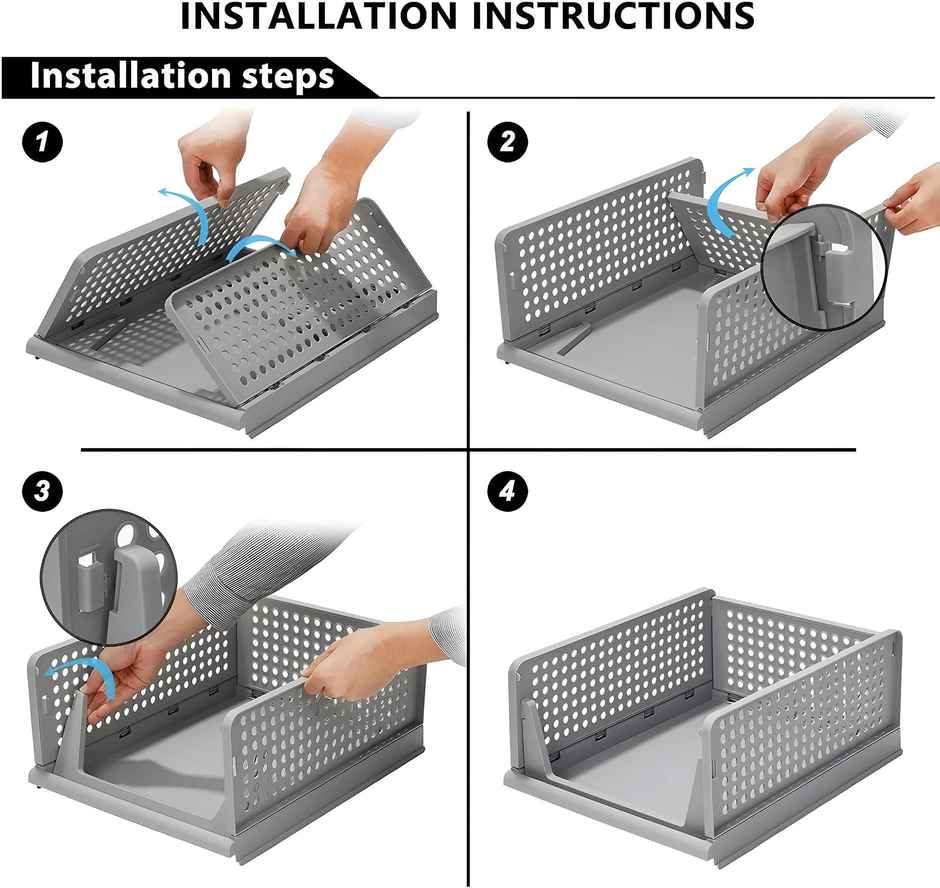 INSTALLATION INSTRUCTIONS

Installation steps

1

2

3

4