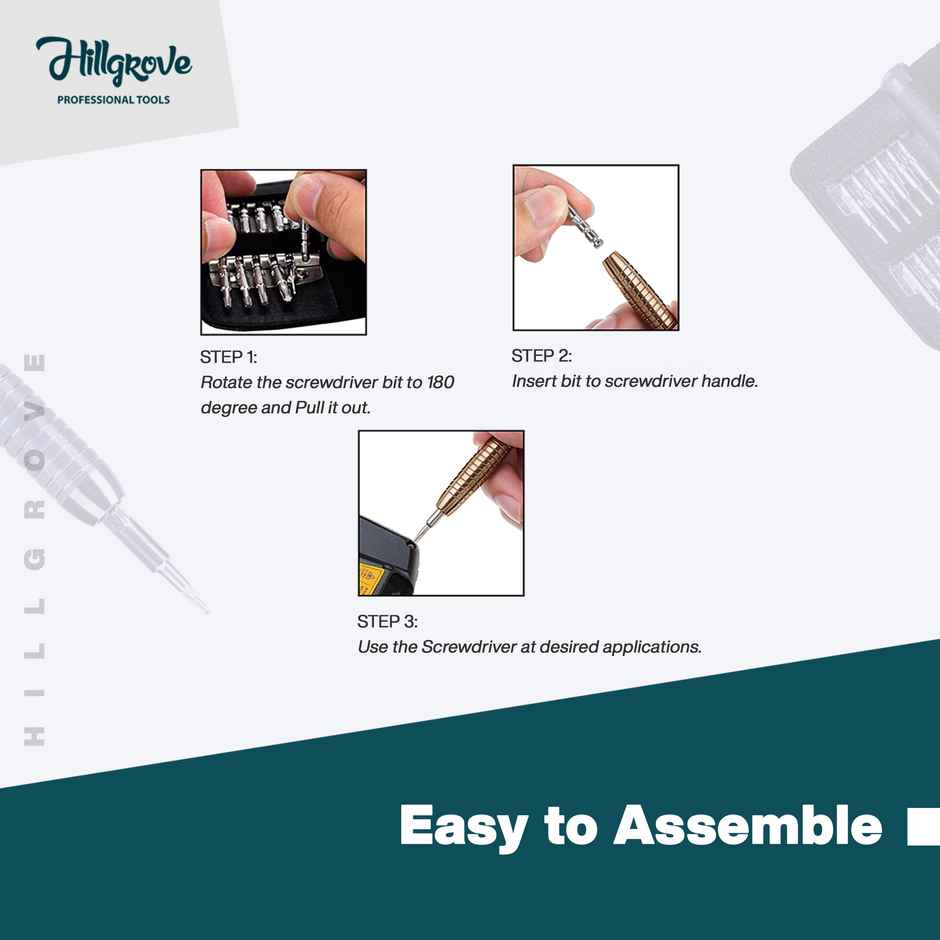 Hillgrove
PROFESSIONAL TOOLS

HILLGROVE

STEP 1:
Rotate the screwdriver bit to 180 degree and Pull it out.

STEP 2:
Insert bit to screwdriver handle.

STEP 3:
Use the Screwdriver at desired applications.

Easy to Assemble