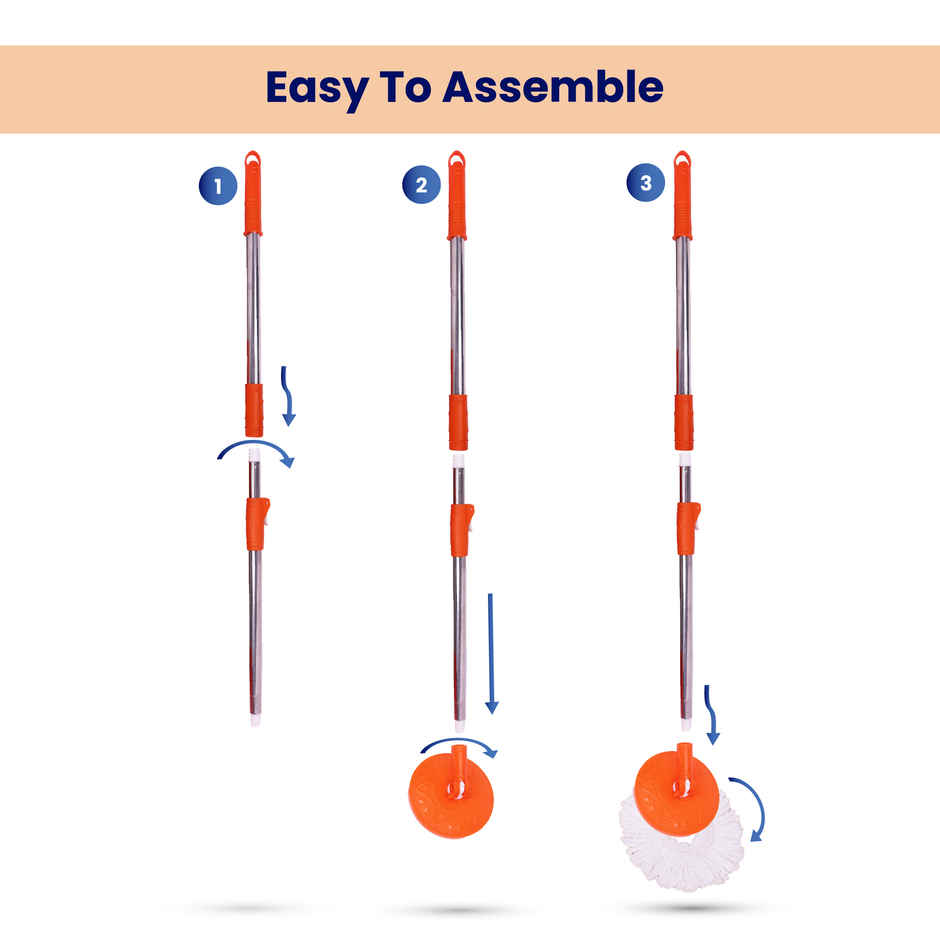 Easy To Assemble

1

2

3