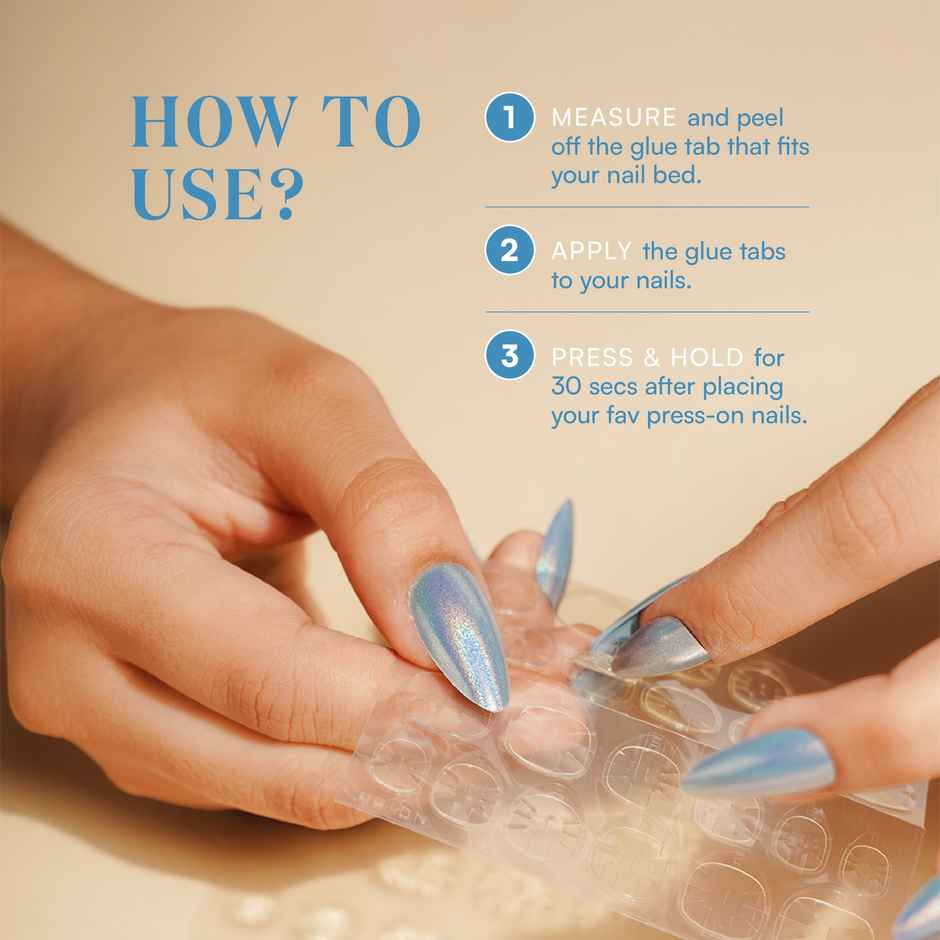 HOW TO USE?

1 MEASURE and peel off the glue tab that fits your nail bed.

2 APPLY the glue tabs to your nails.

3 PRESS & HOLD for 30 secs after placing your fav press-on nails.