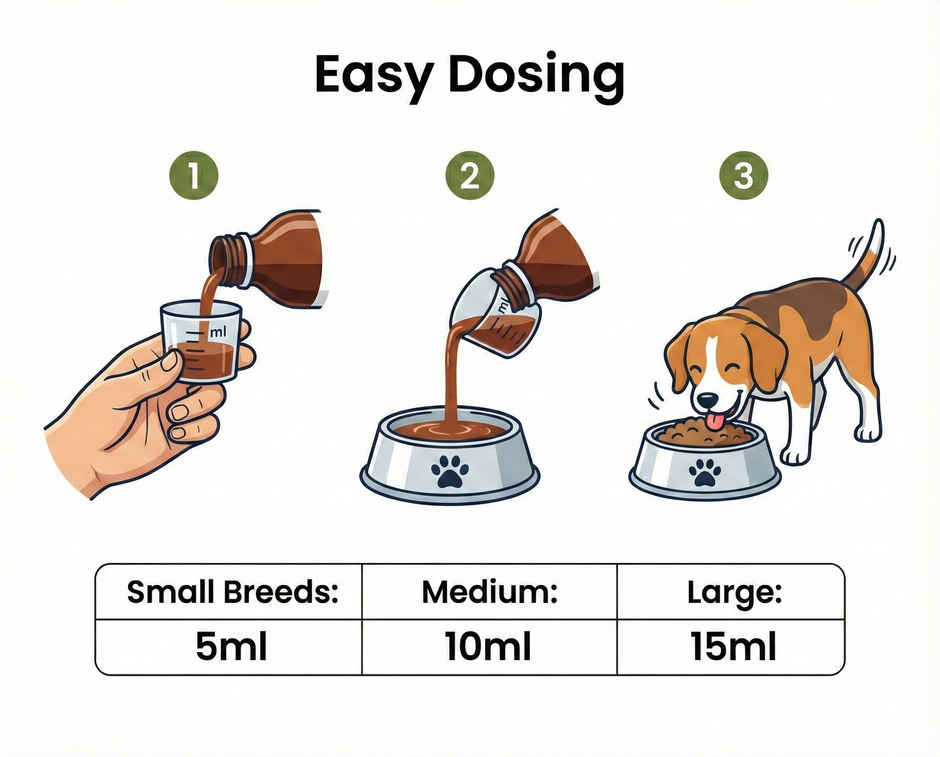 Easy Dosing

1

ml

2

3

| Small Breeds: | Medium: | Large: |
|---|---|---|
| 5ml | 10ml | 15ml |