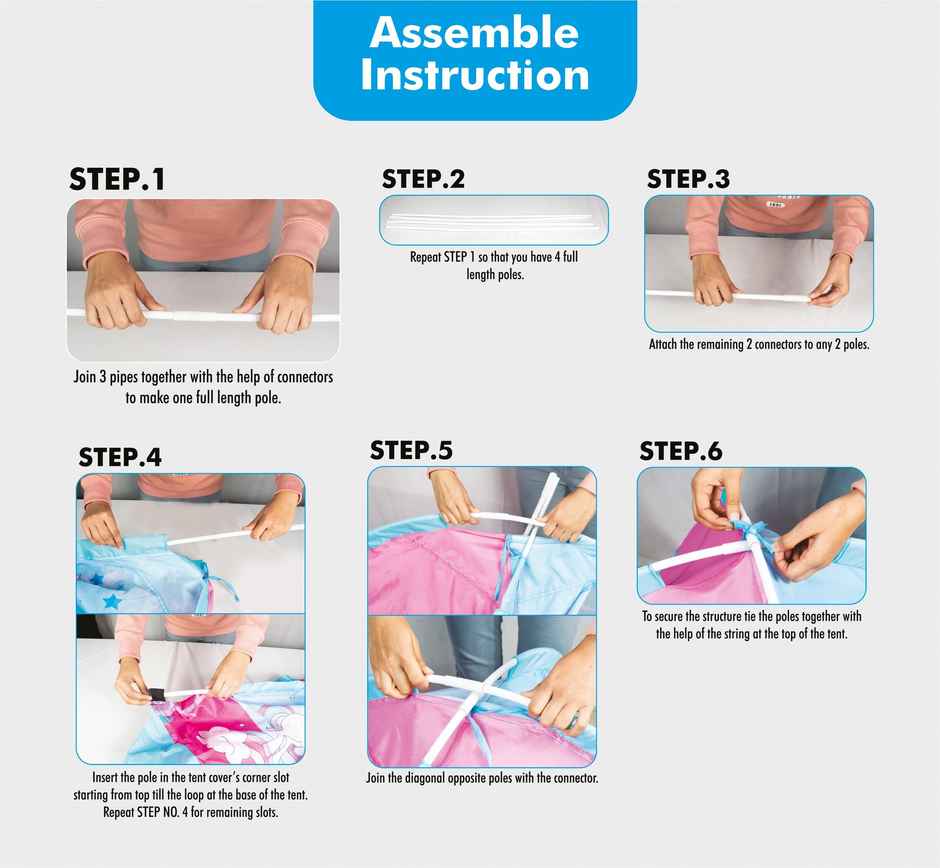 Assemble Instruction

STEP.1

Join 3 pipes together with the help of connectors to make one full length pole.

STEP.2

Repeat STEP 1 so that you have 4 full length poles.

STEP.3

Attach the remaining 2 connectors to any 2 poles.

STEP.4

Insert the pole in the tent cover's corner slot starting from top till the loop at the base of the tent. Repeat STEP NO. 4 for remaining slots.

STEP.5

Join the diagonal opposite poles with the connector.

STEP.6

To secure the structure tie the poles together with the help of the string at the top of the tent.