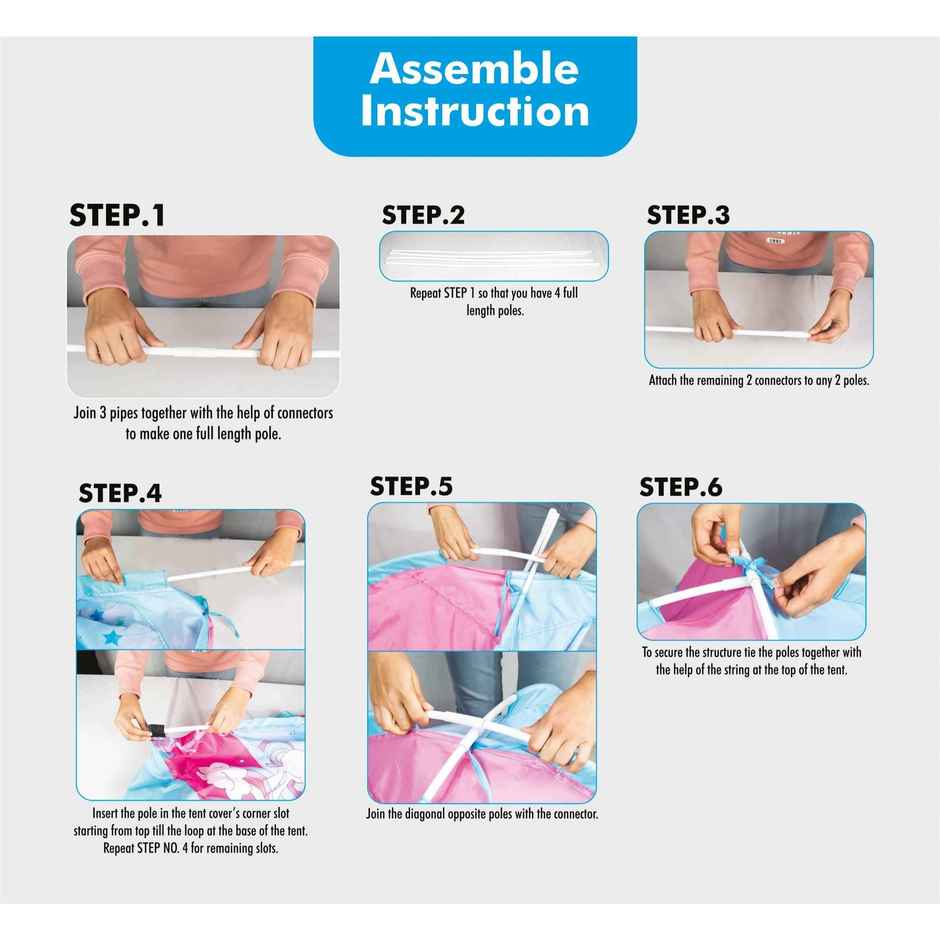 Assemble Instruction

STEP.1

Join 3 pipes together with the help of connectors to make one full length pole.

STEP.2

Repeat STEP 1 so that you have 4 full length poles.

STEP.3

Attach the remaining 2 connectors to any 2 poles.

STEP.4

Insert the pole in the tent cover's corner slot starting from top till the loop at the base of the tent. Repeat STEP NO. 4 for remaining slots.

STEP.5

Join the diagonal opposite poles with the connector.

STEP.6

To secure the structure tie the poles together with the help of the string at the top of the tent.