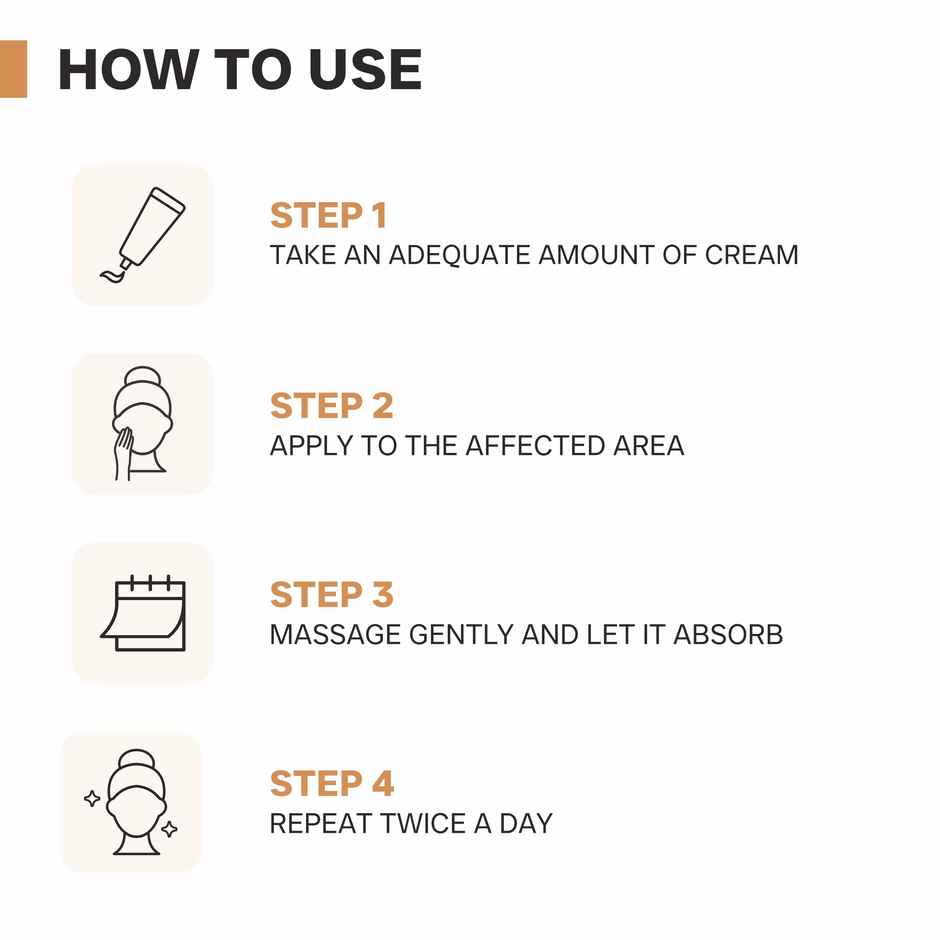 HOW TO USE

STEP 1
TAKE AN ADEQUATE AMOUNT OF CREAM

STEP 2
APPLY TO THE AFFECTED AREA

STEP 3
MASSAGE GENTLY AND LET IT ABSORB

STEP 4
REPEAT TWICE A DAY