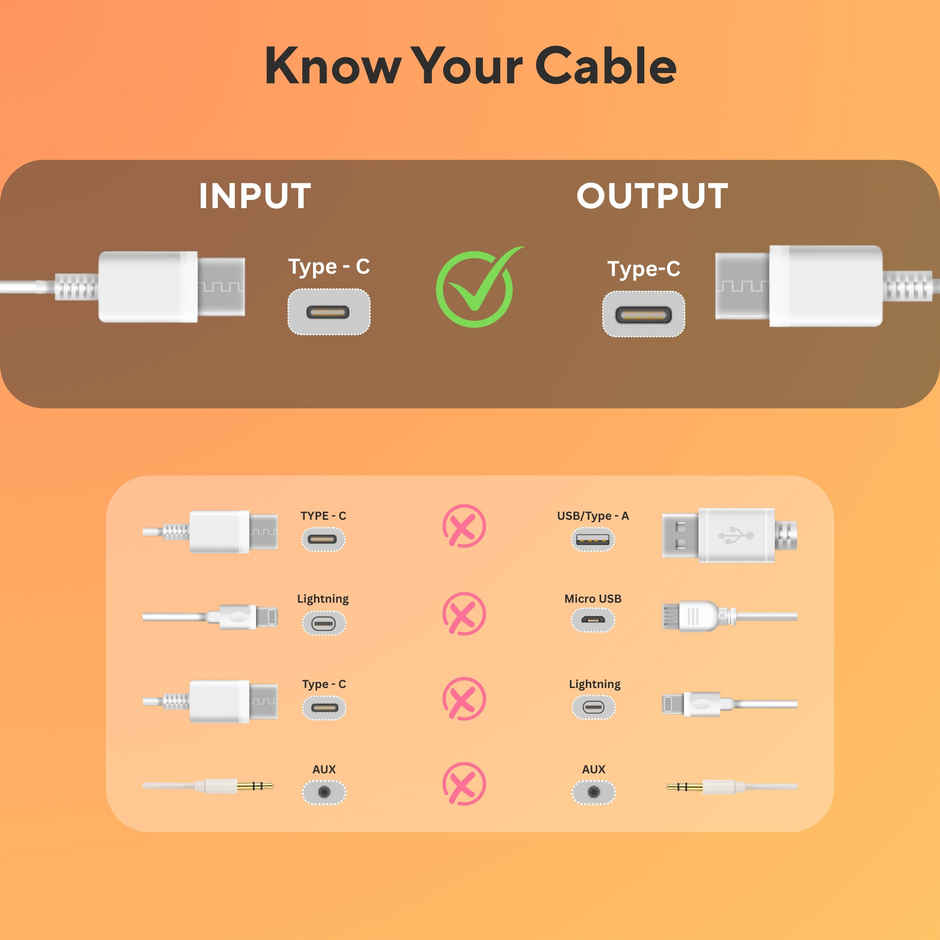 Know Your Cable

INPUT

OUTPUT

Type - C

Type-C

TYPE - C

USB/Type - A

Lightning

Micro USB

Type - C

Lightning

AUX

AUX