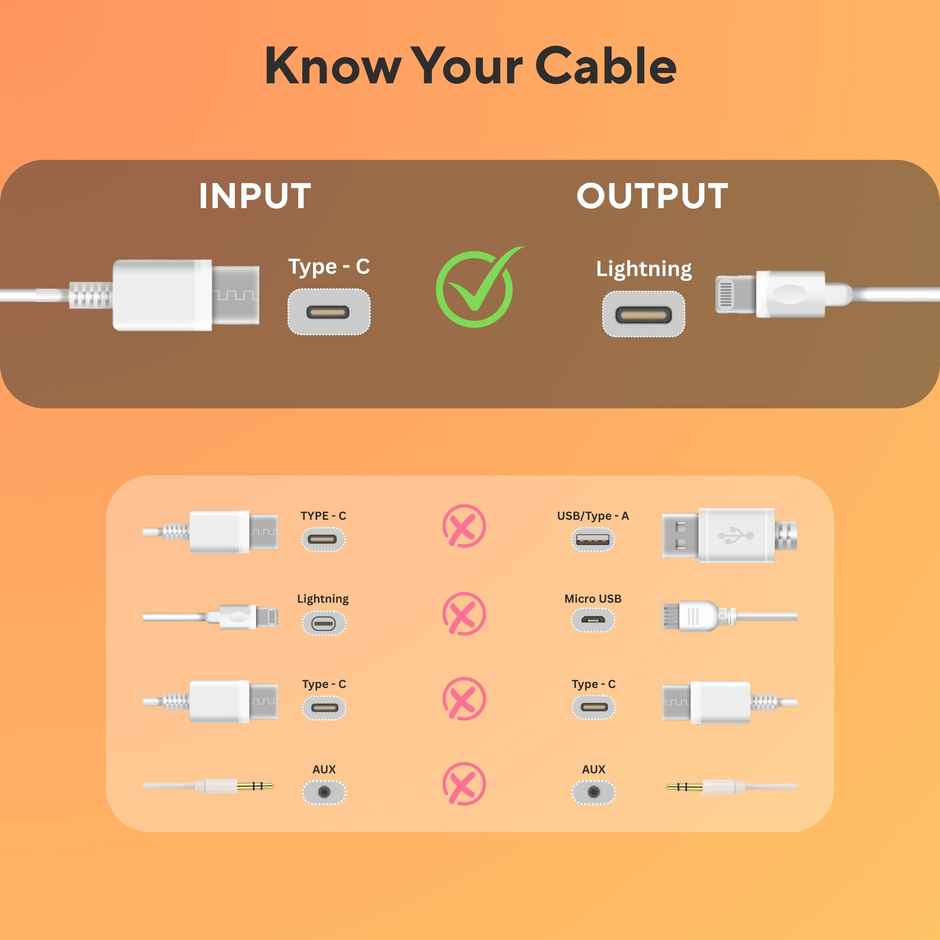 Know Your Cable

INPUT

OUTPUT

Type - C

Lightning

TYPE - C

USB/Type - A

Lightning

Micro USB

Type - C

Type - C

AUX

AUX