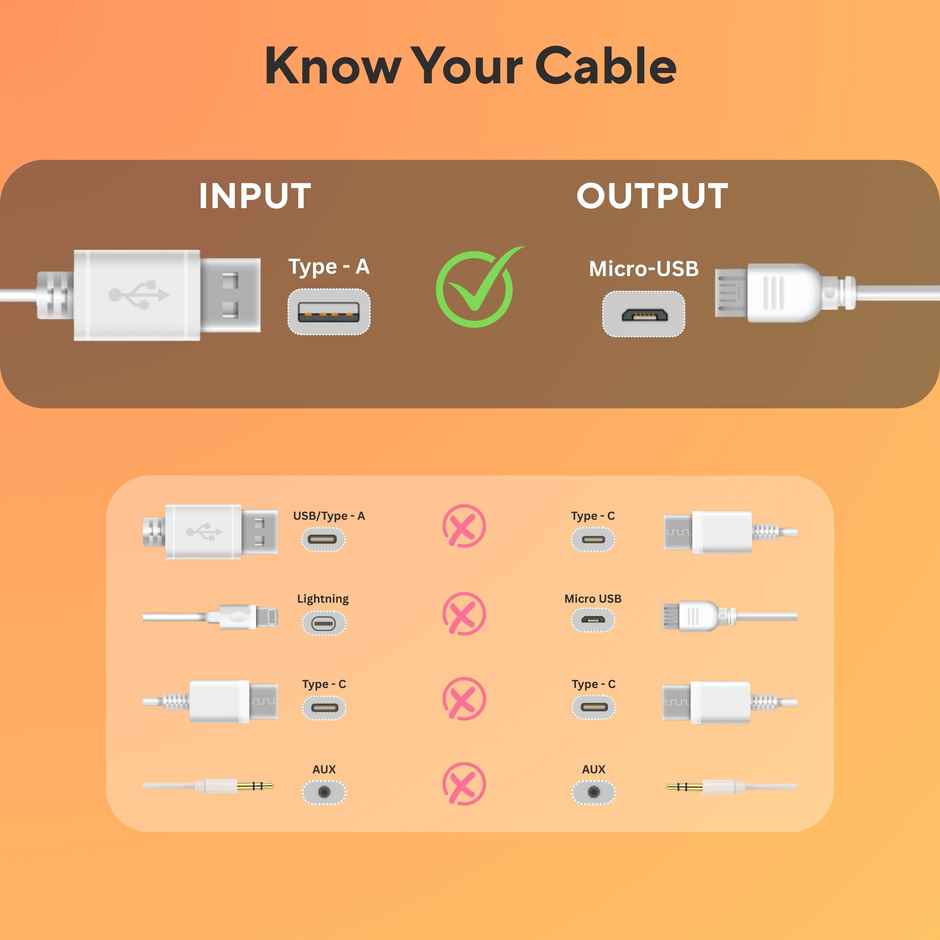 Know Your Cable

INPUT

OUTPUT

Type - A

Micro-USB

USB/Type - A

Type - C

Lightning

Micro USB

Type - C

Type - C

AUX

AUX