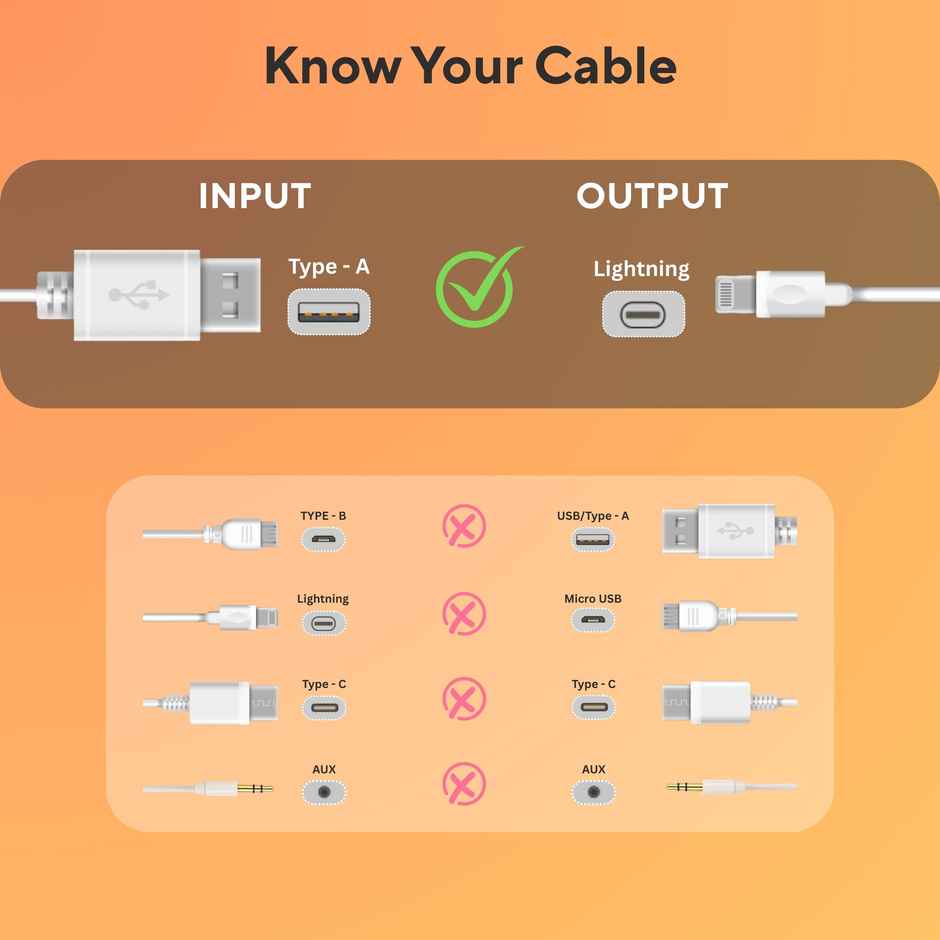 Know Your Cable

INPUT

OUTPUT

Type - A

Lightning

TYPE - B

USB/Type - A

Lightning

Micro USB

Type - C

Type - C

AUX

AUX