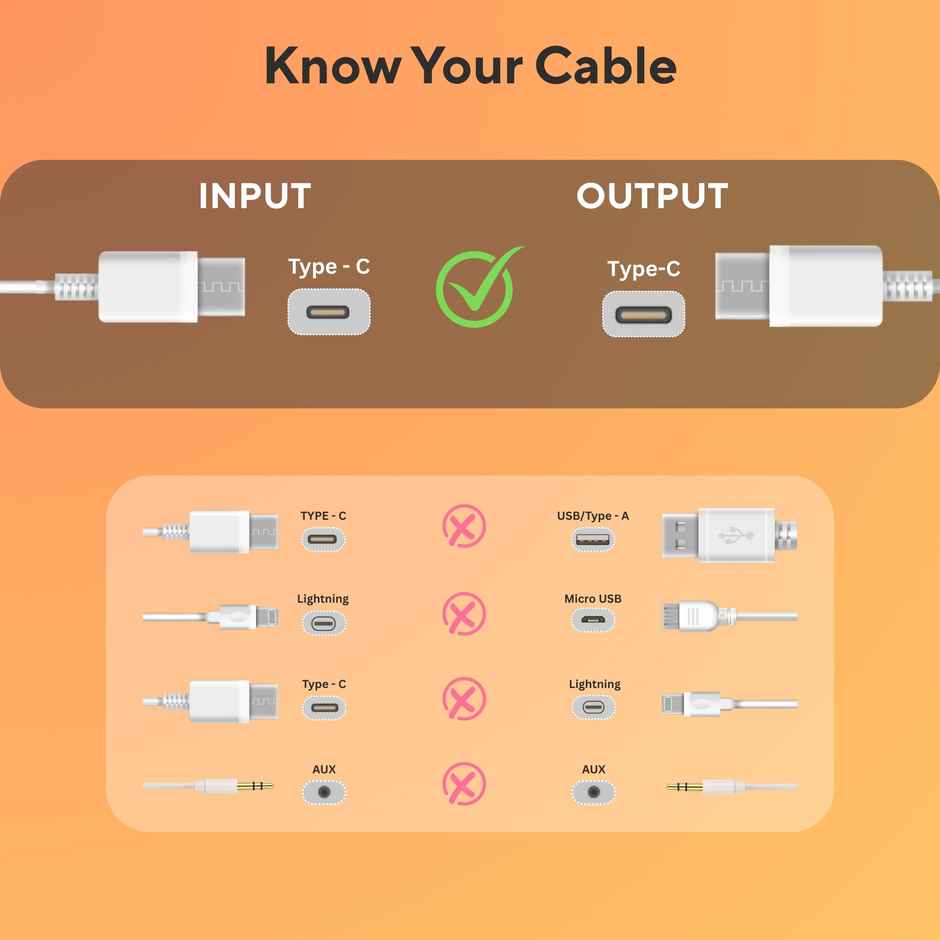 Know Your Cable

INPUT

OUTPUT

Type - C

Type-C

TYPE - C

USB/Type - A

Lightning

Micro USB

Type - C

Lightning

AUX

AUX