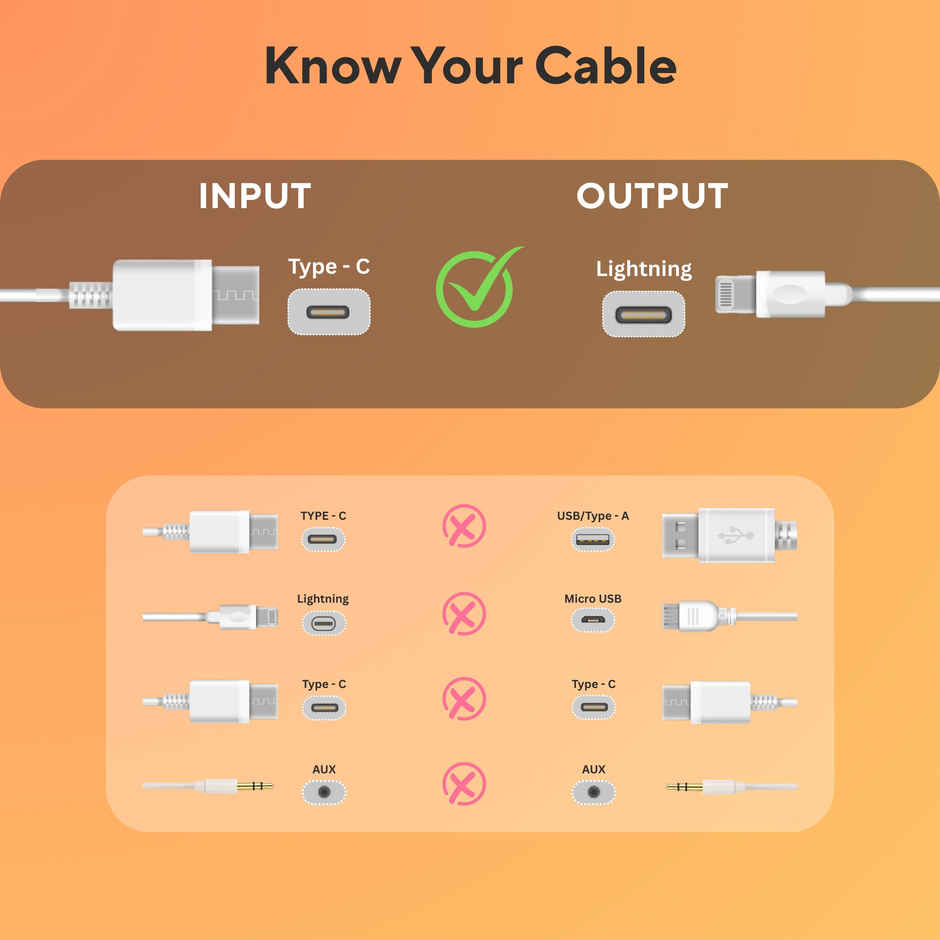 Know Your Cable

INPUT

OUTPUT

Type - C

Lightning

TYPE - C

USB/Type - A

Lightning

Micro USB

Type - C

Type - C

AUX

AUX