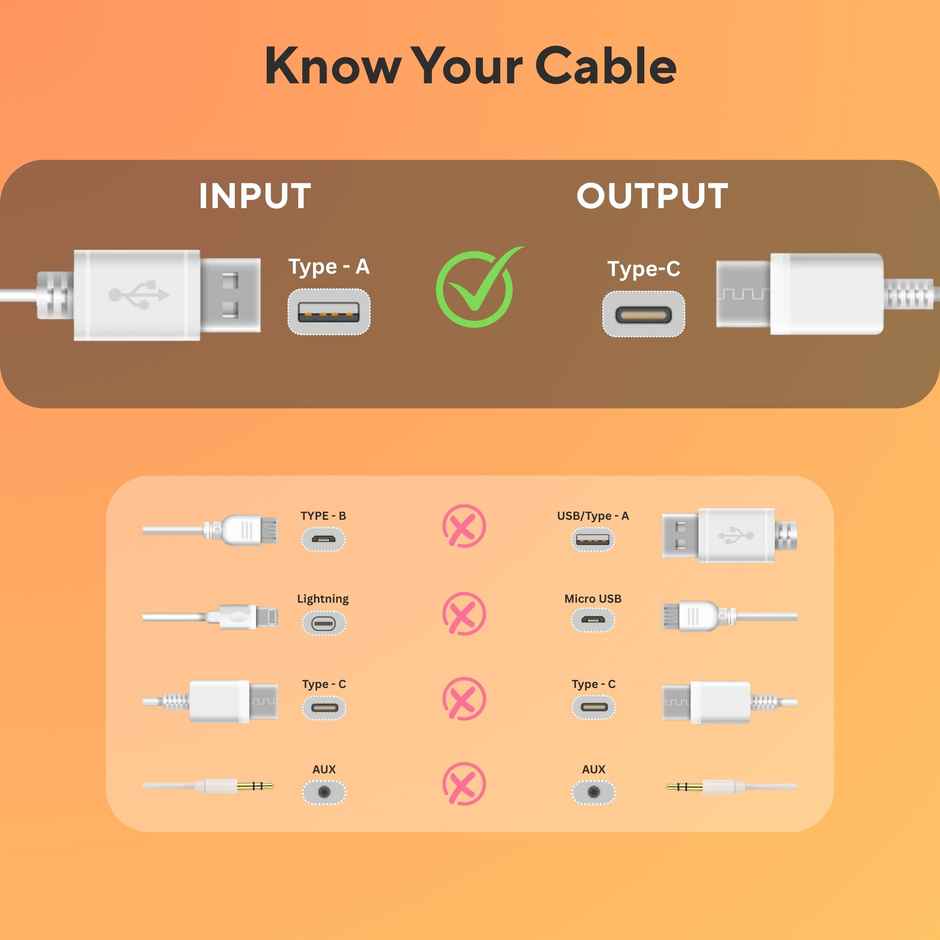 Know Your Cable

INPUT

OUTPUT

Type - A

Type-C

TYPE - B

USB/Type - A

Lightning

Micro USB

Type - C

Type - C

AUX

AUX